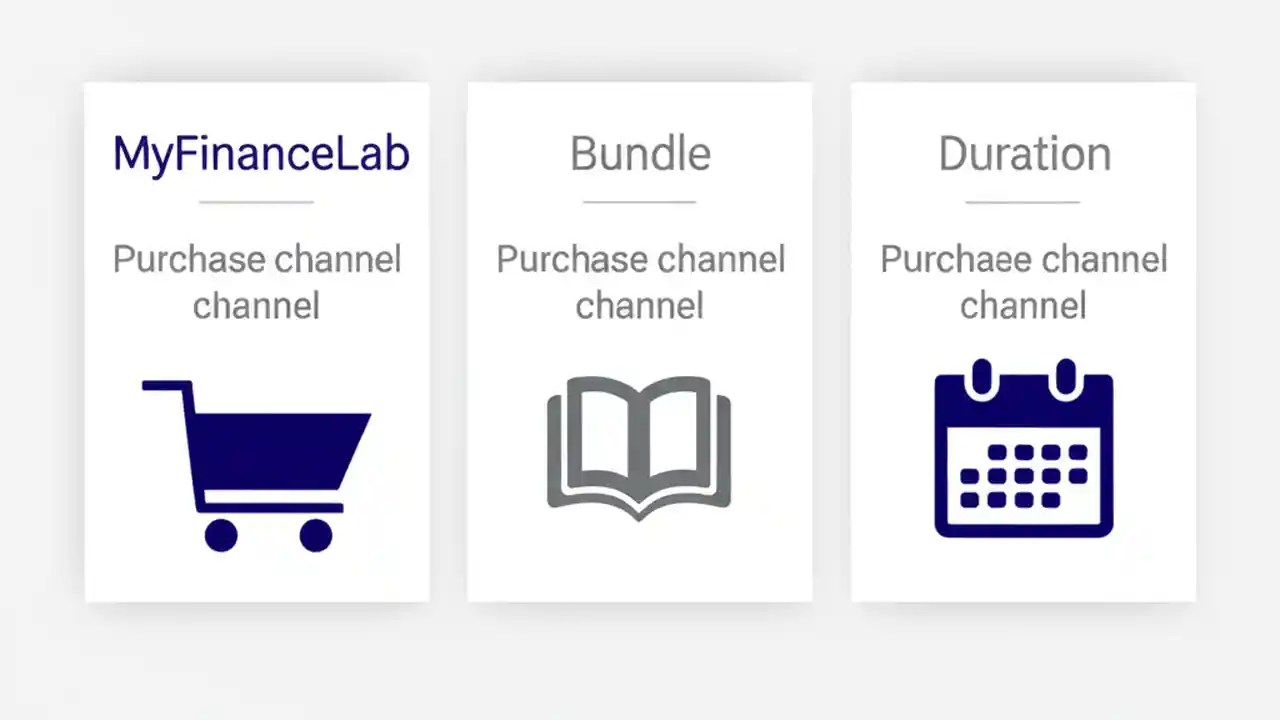 MyFinanceLab

Purchase channel channel

Bundle

Purchase channel channel

Duration

Purchaee channel channel