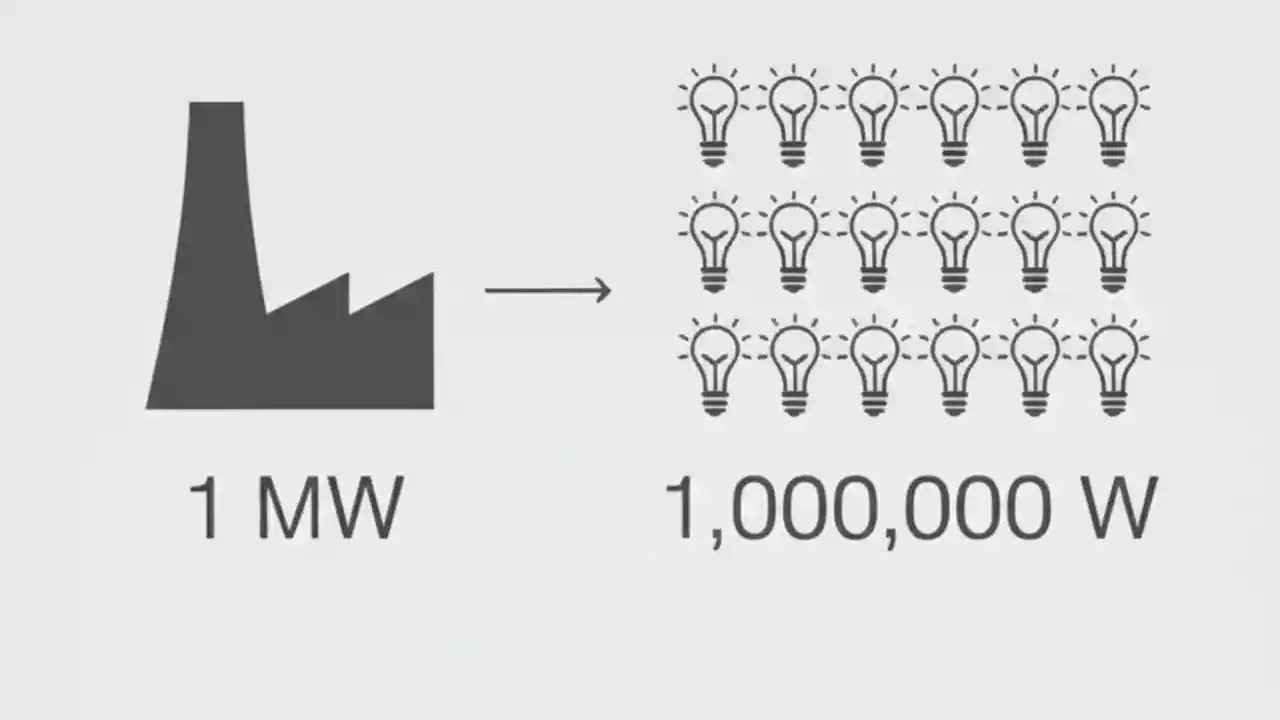 1 MW

1,000,000 W