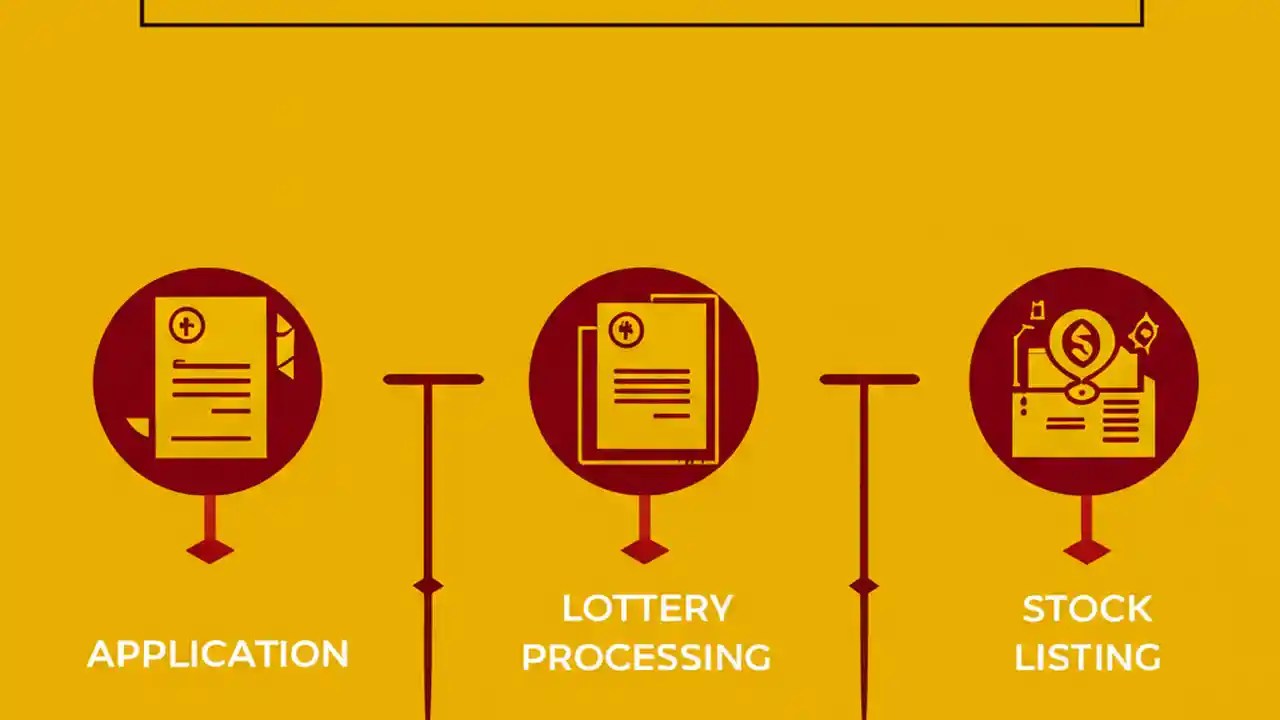 APPLICATION

LOTTERY PROCESSING

STOCK LISTING