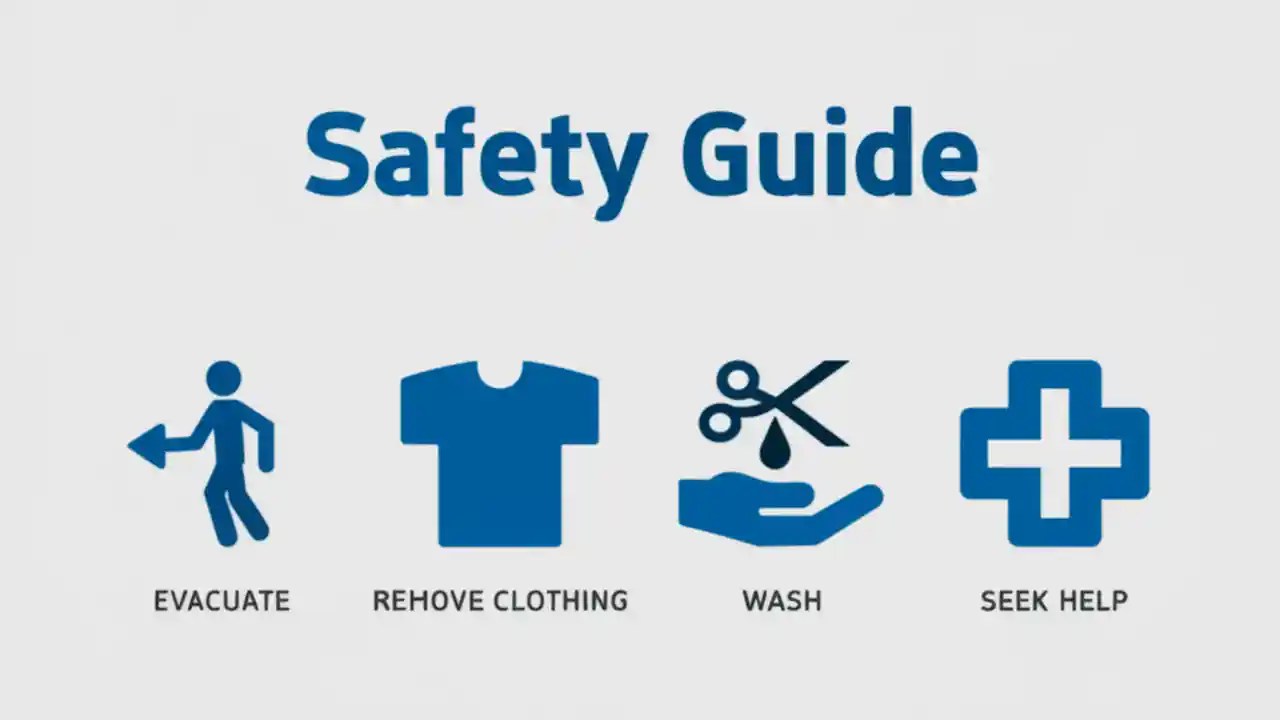 Safety Guide

EVACUATE

REHOVE CLOTHING

WASH

SEEK HELP