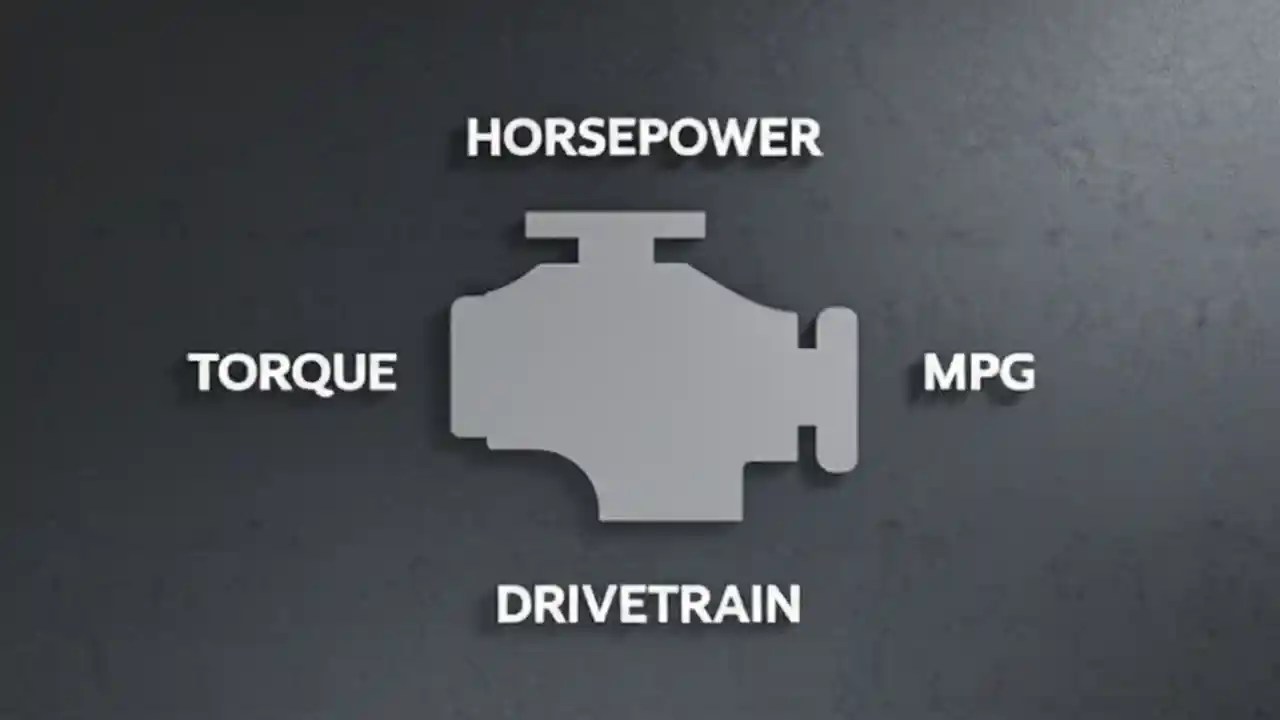 HORSEPOWER

TORQUE

MPG

DRIVETRAIN