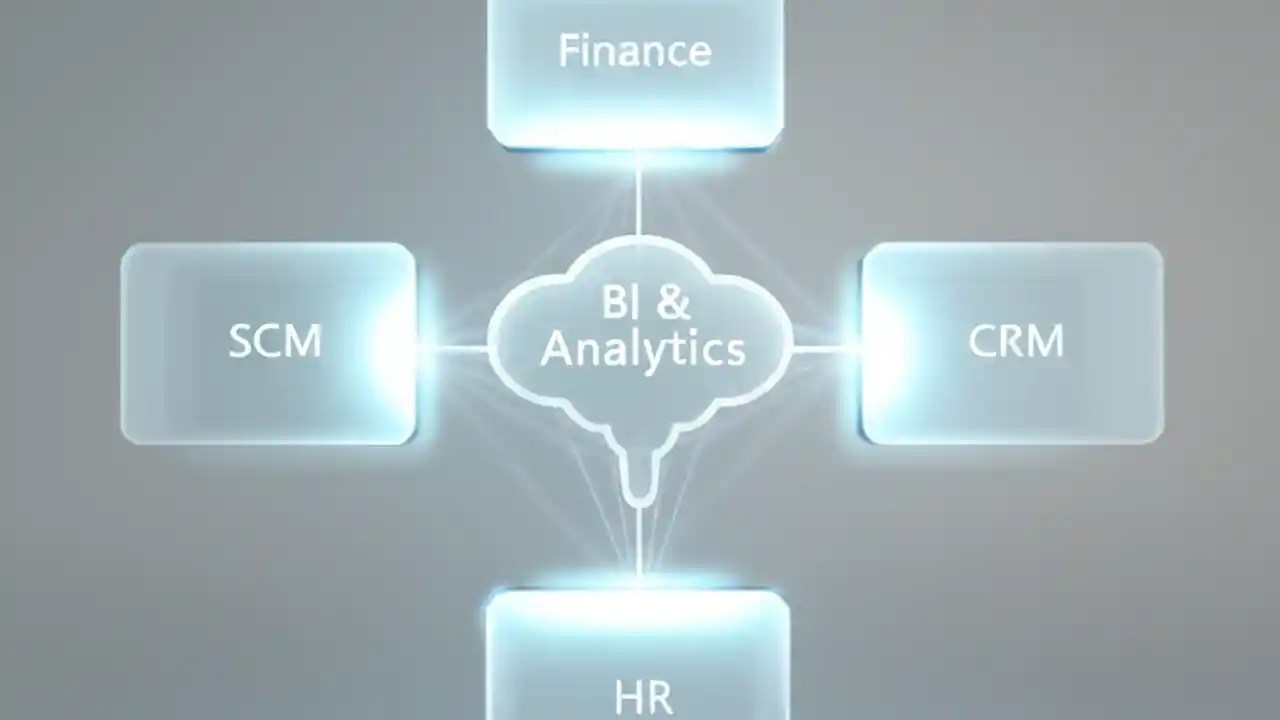 Finance

SCM

BI &
Analytics

CRM

HR