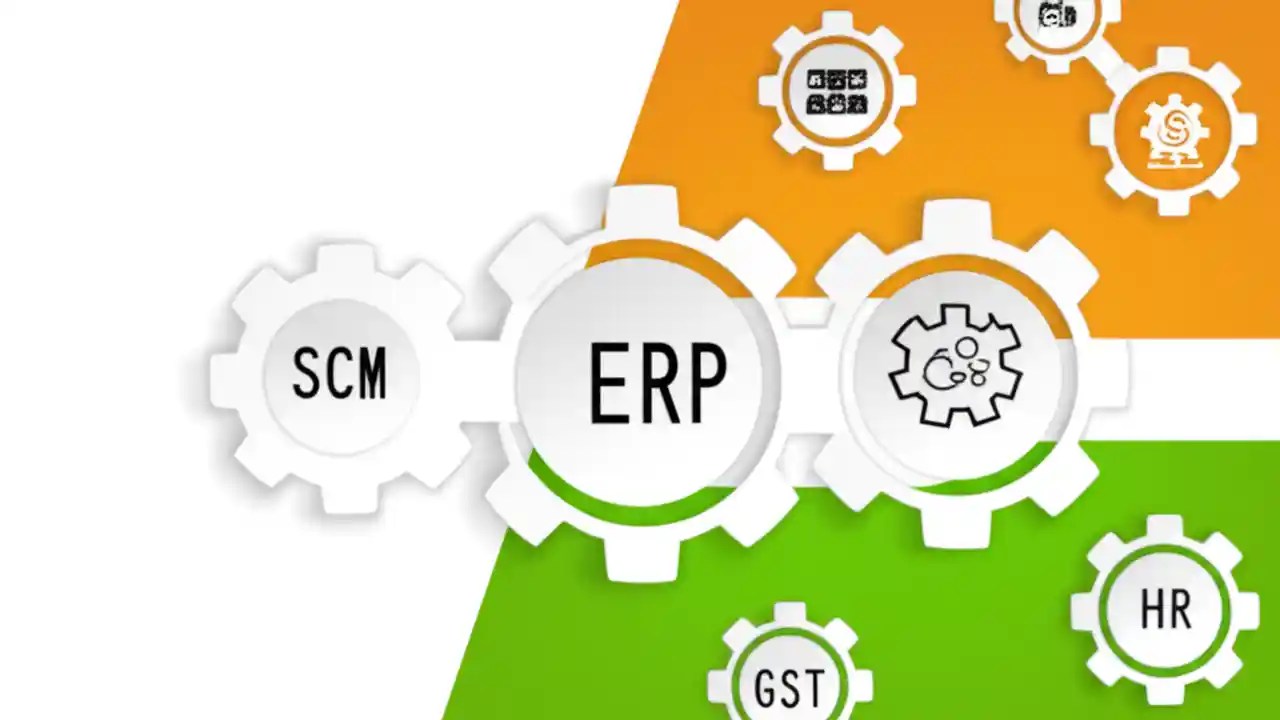 SCM

ERP

HR

GST