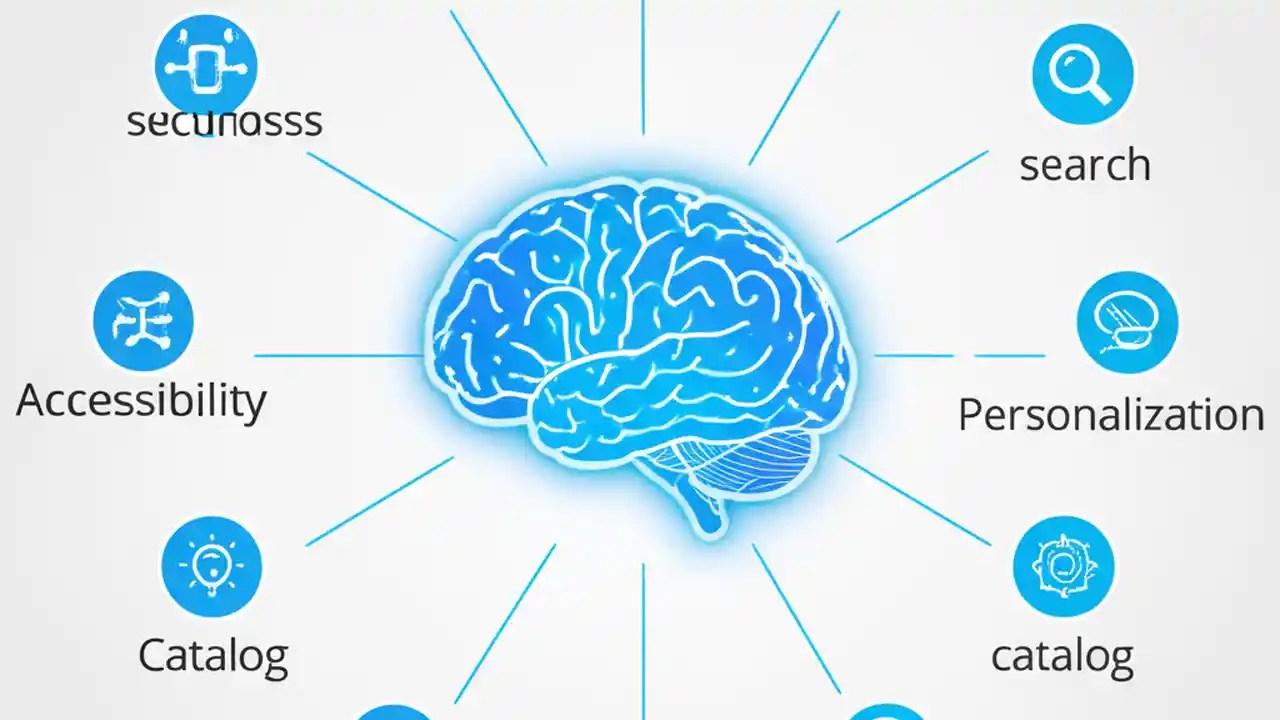 secunosss

search

Accessibility

Personalization

Catalog

catalog