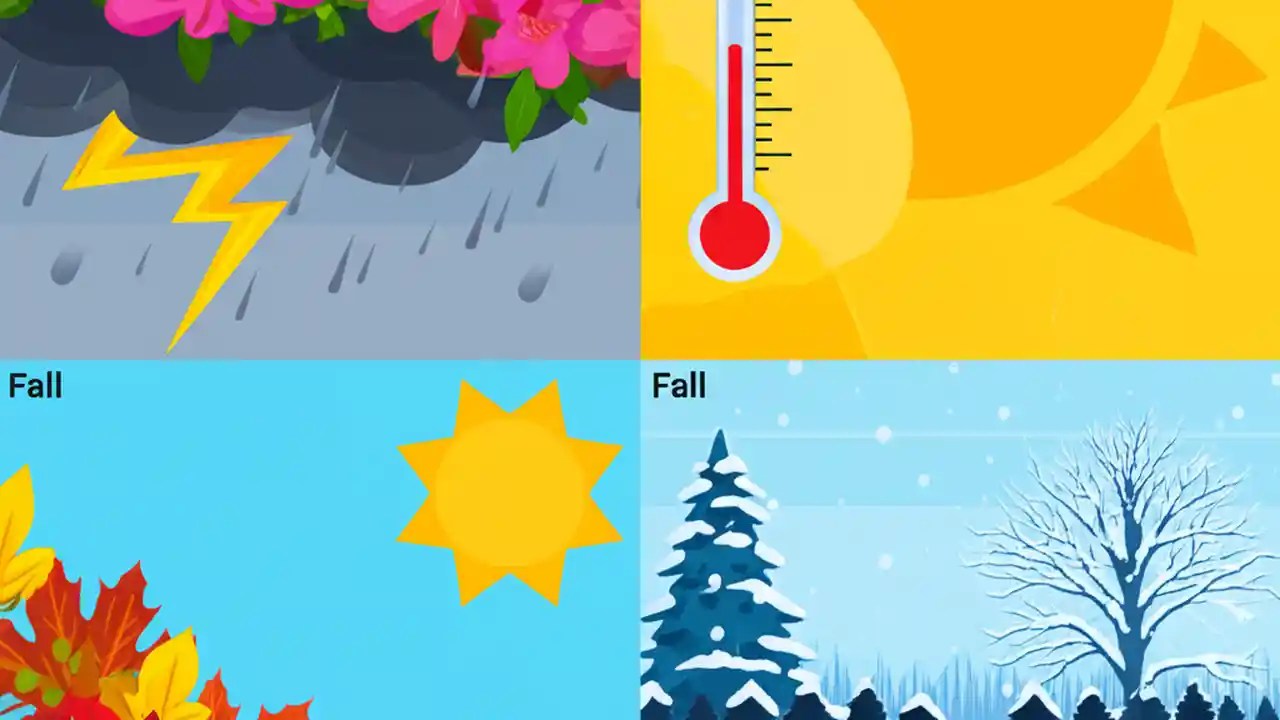 Fall

Fall