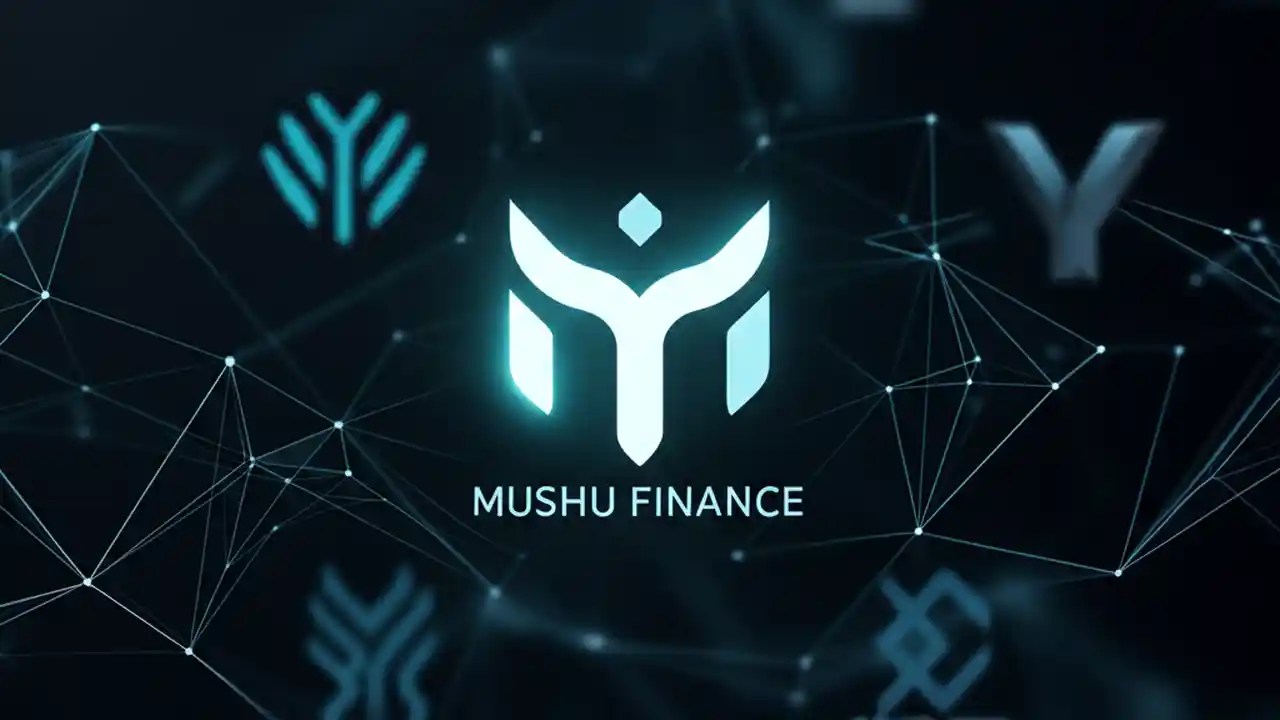 MUSHU FINANCE