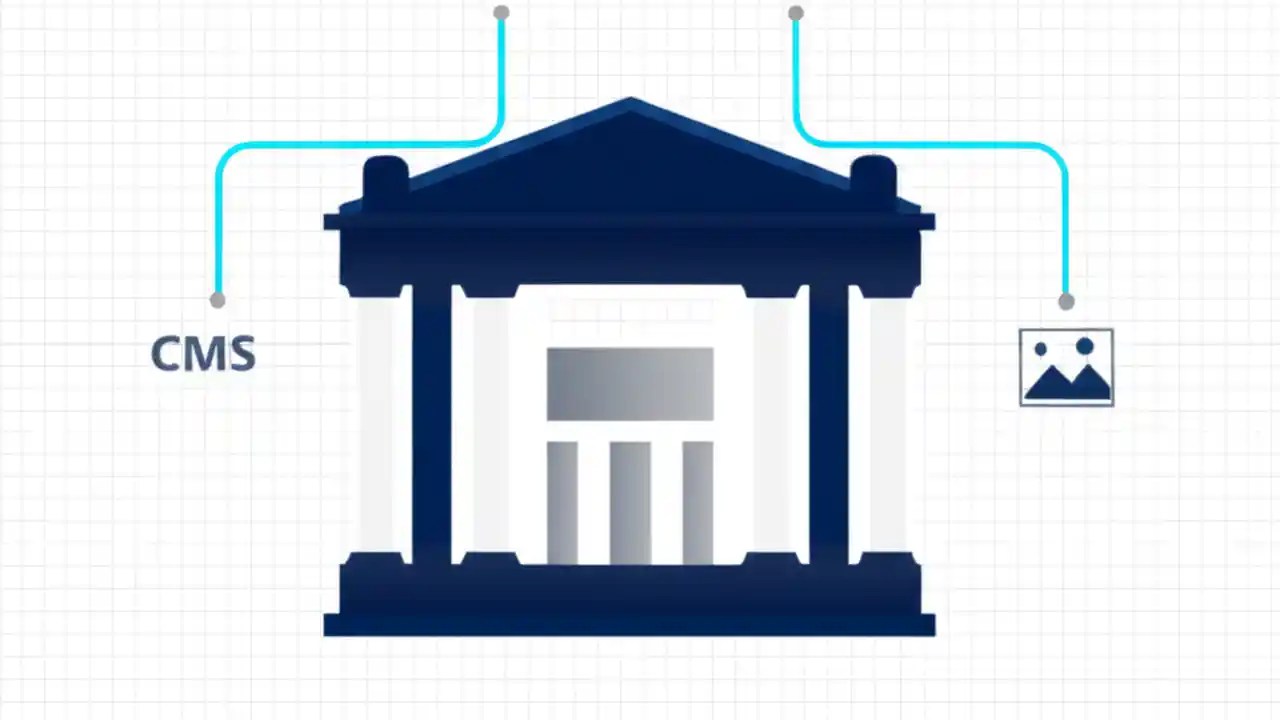 CMS