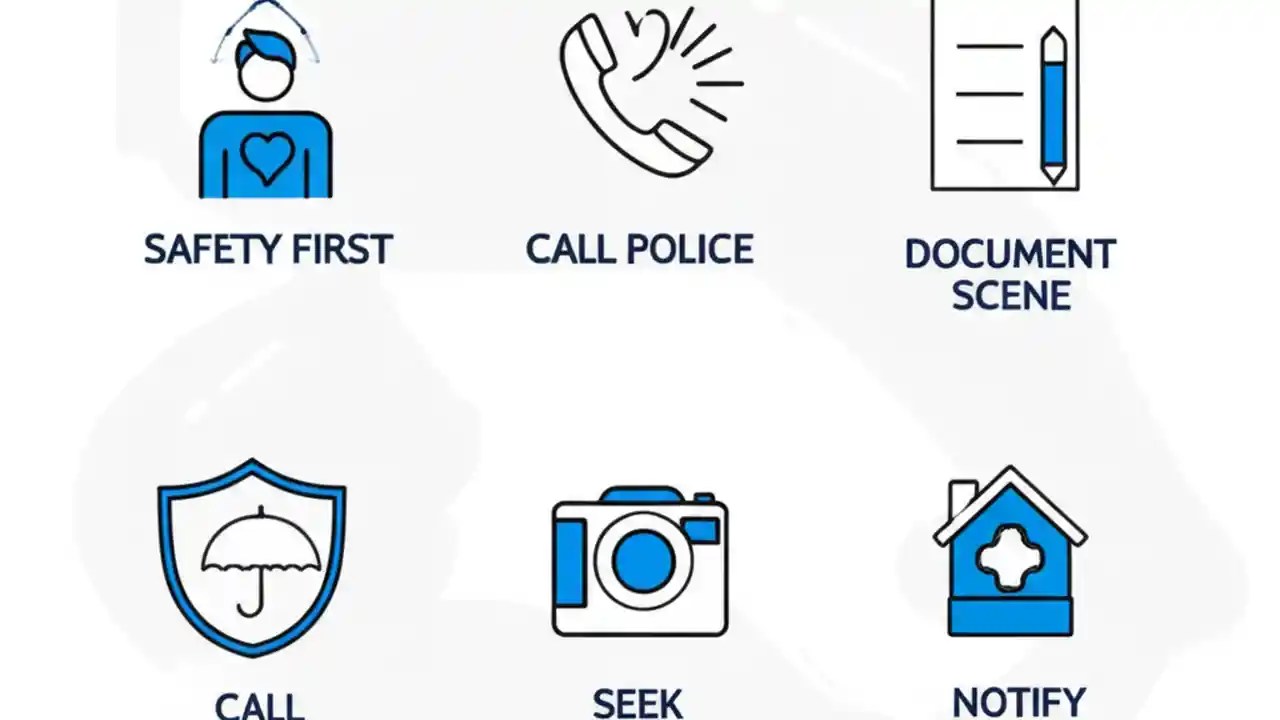 SAFETY FIRST

CALL POLICE

DOCUMENT SCENE

CALL

SEEK

NOTIFY