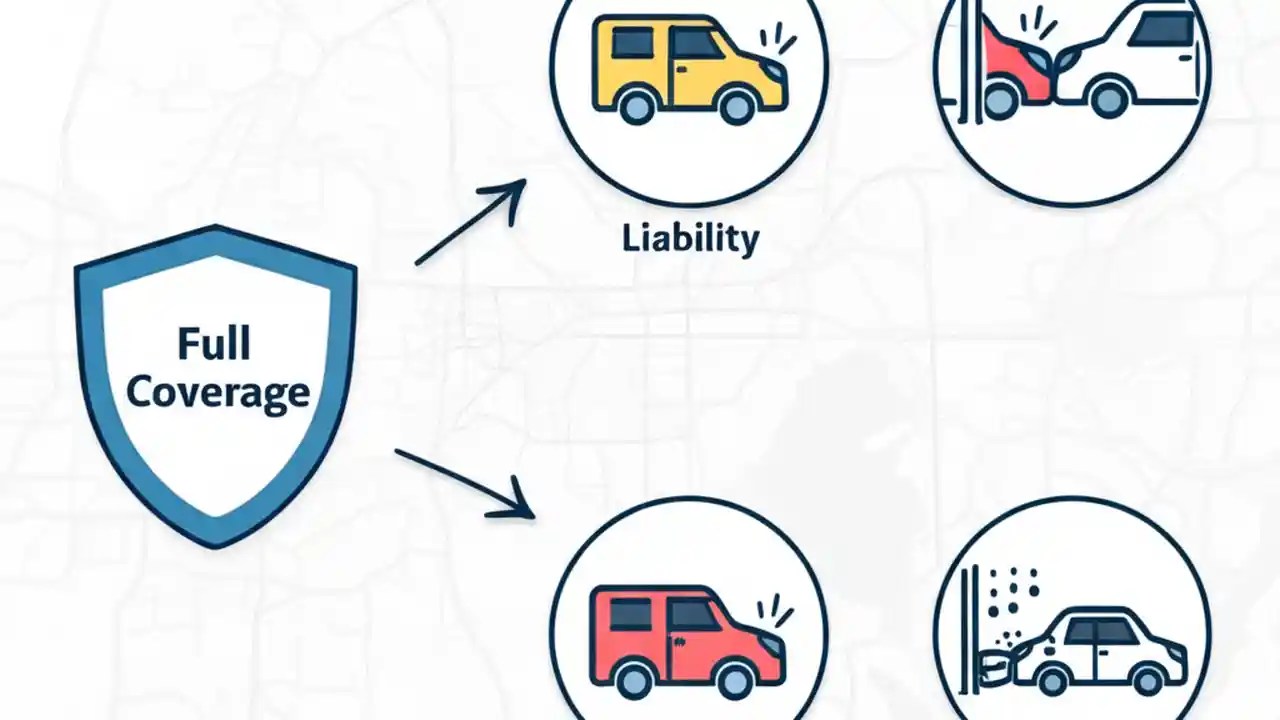 Full Coverage

Liability