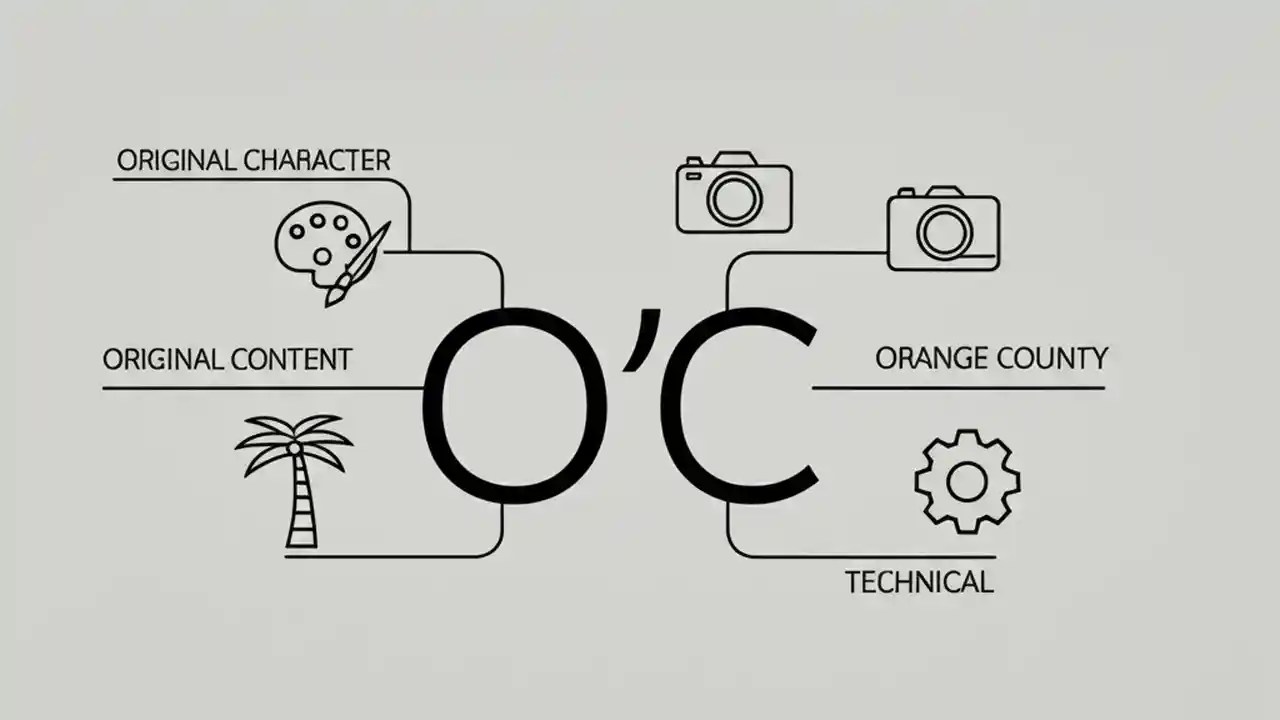 ORIGINAL CHARACTER

ORIGINAL CONTENT

O'C

ORANGE COUNTY

TECHNICAL