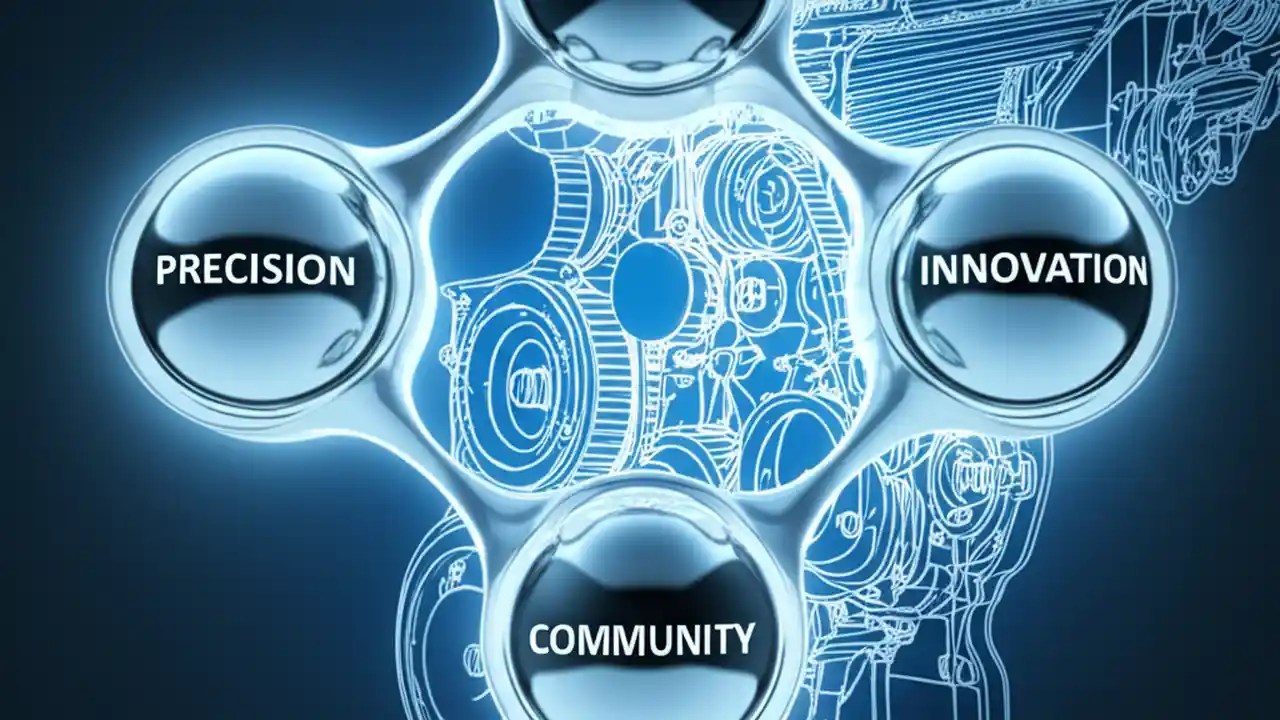 PRECISION

INNOVATION

COMMUNITY