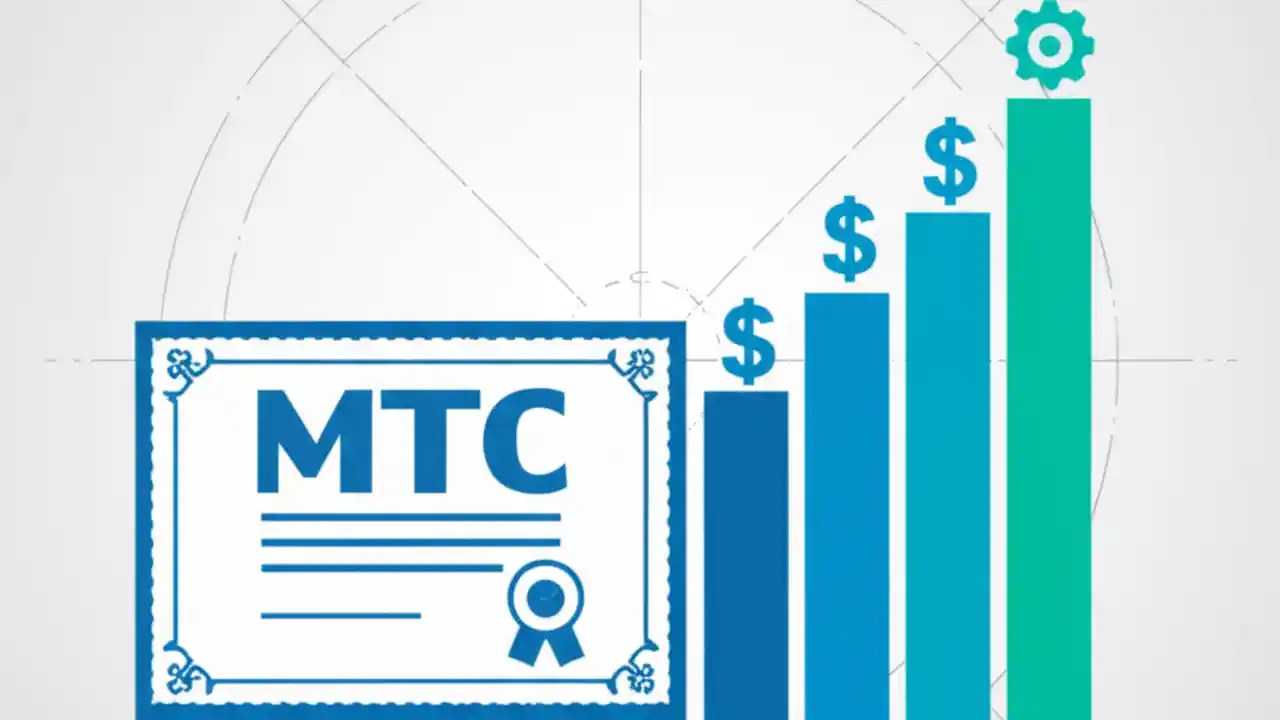 MTC

$

$

$