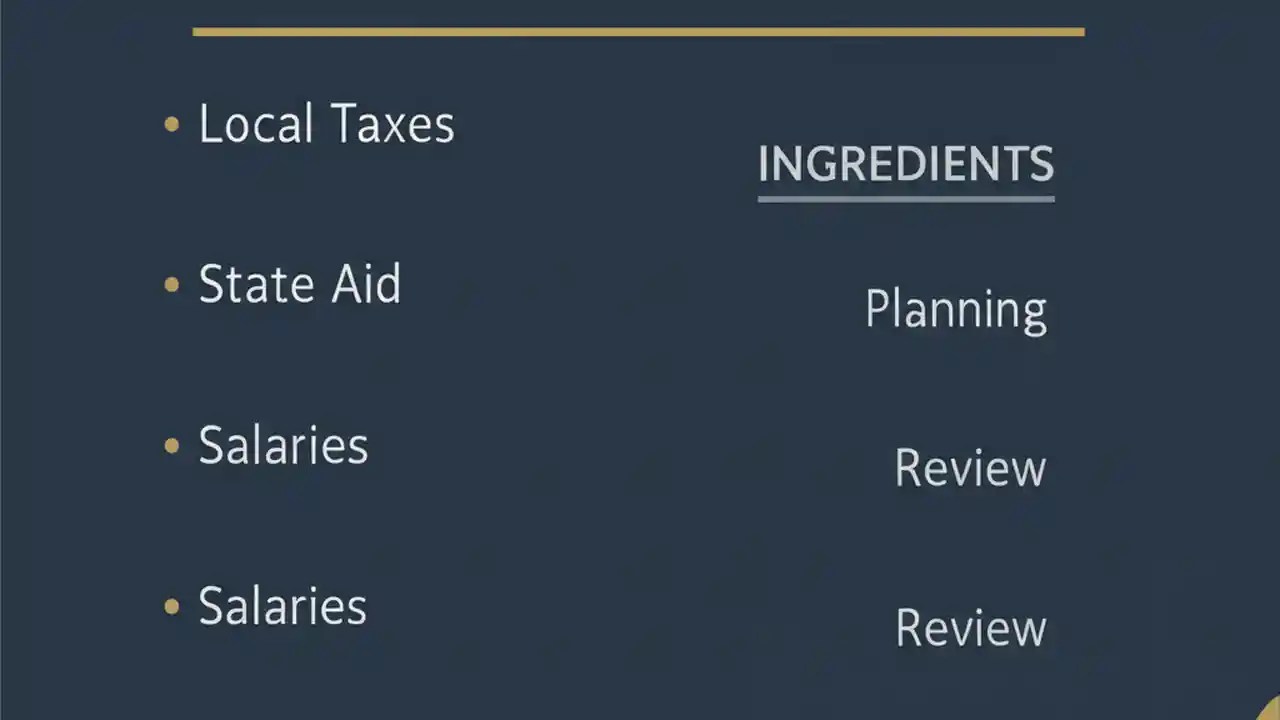 • Local Taxes

• State Aid

• Salaries

• Salaries

INGREDIENTS

Planning

Review

Review