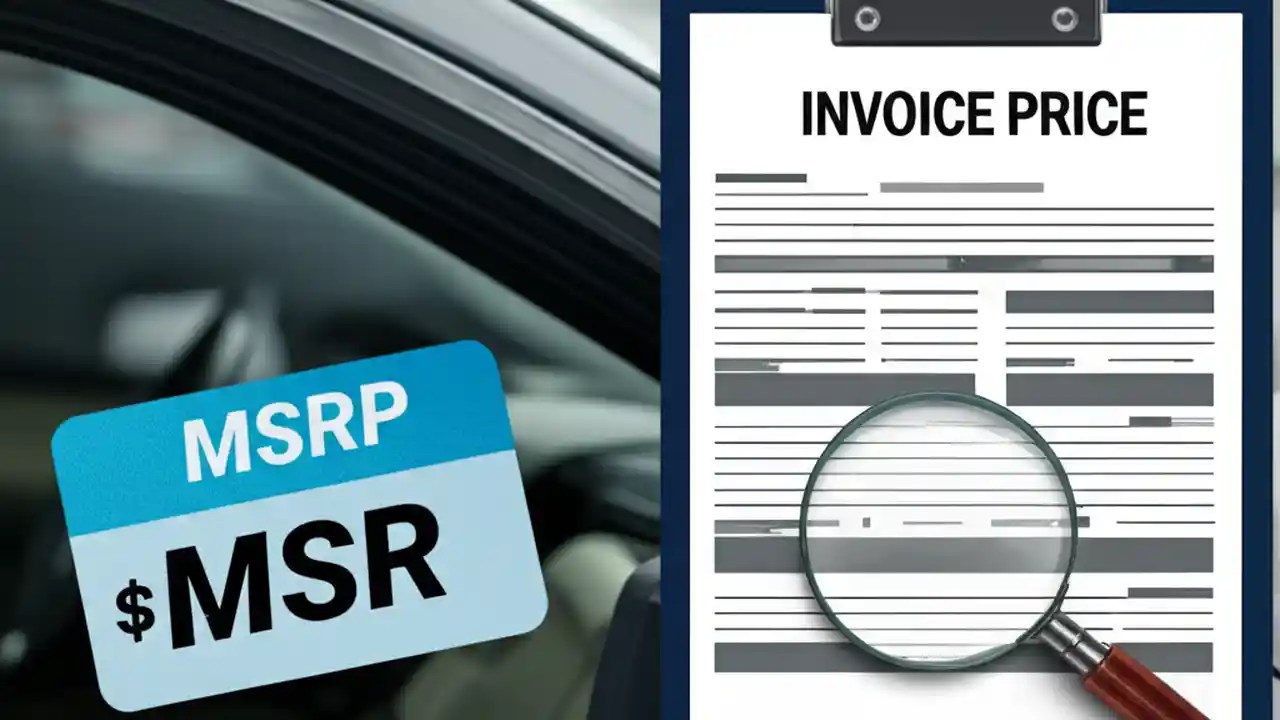 MSRP
$MSR

INVOICE PRICE