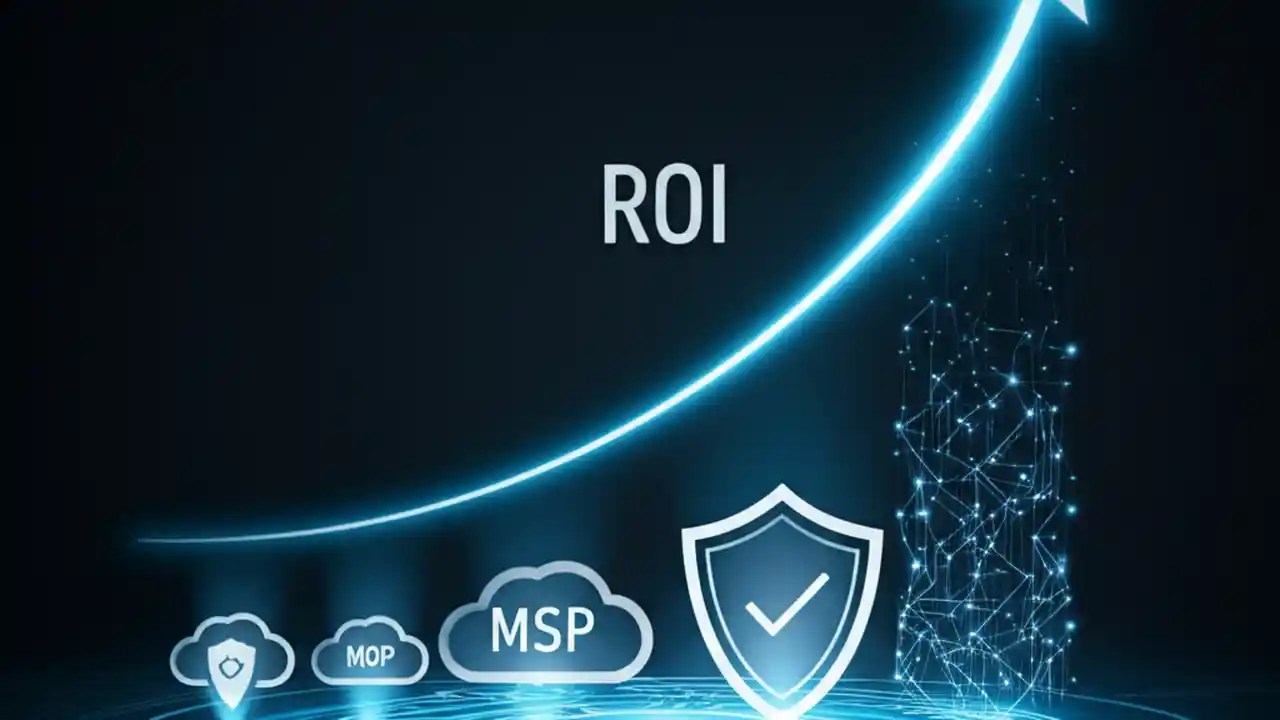 ROI

MOP

MSP