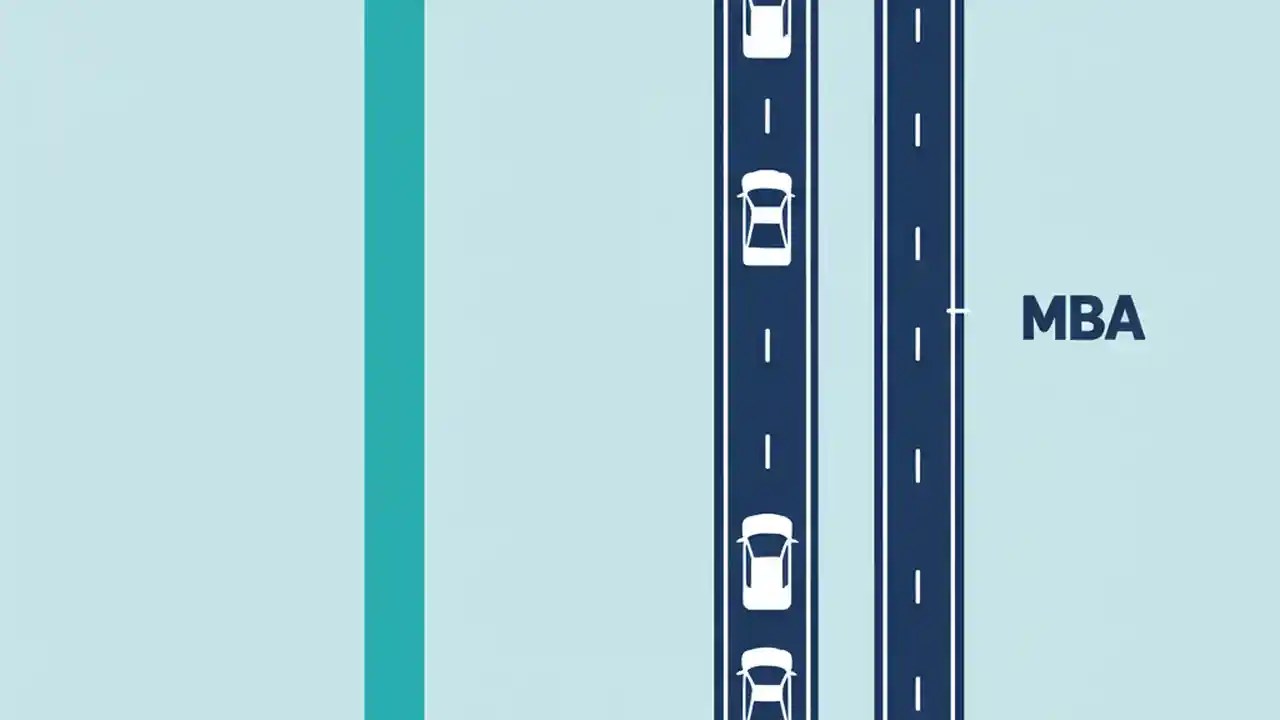 MBA