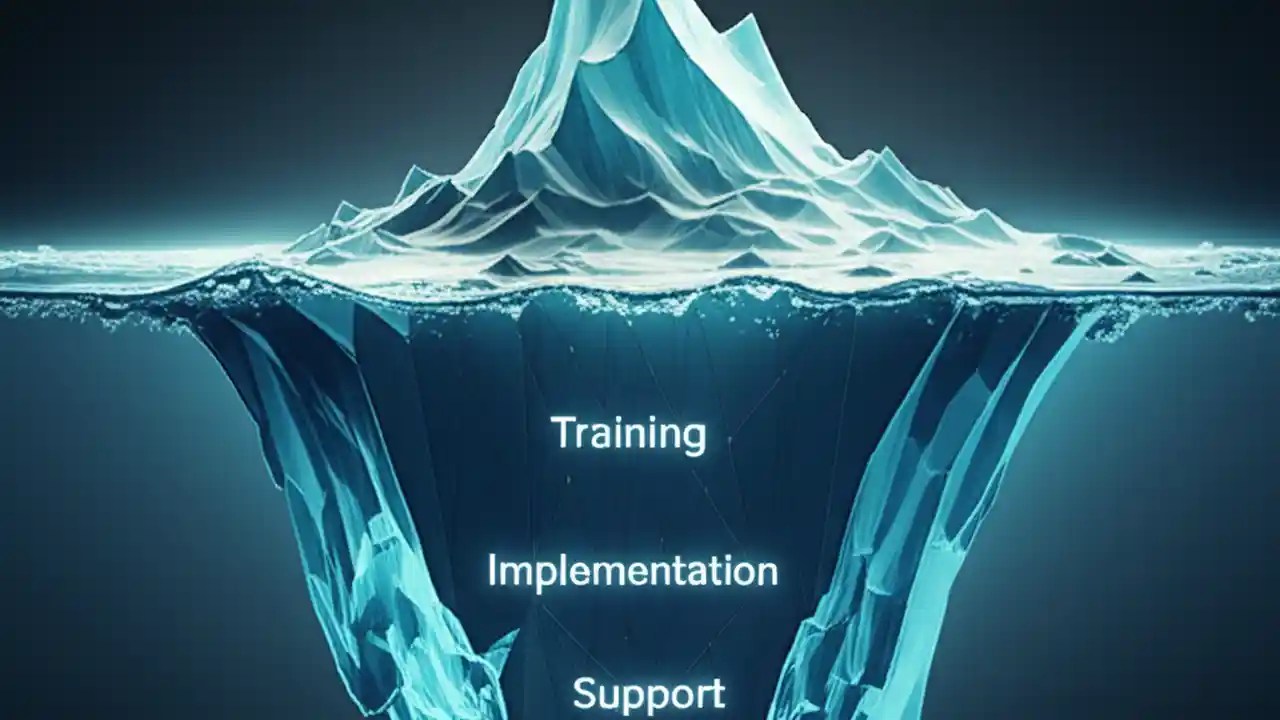 Training

Implementation

Support