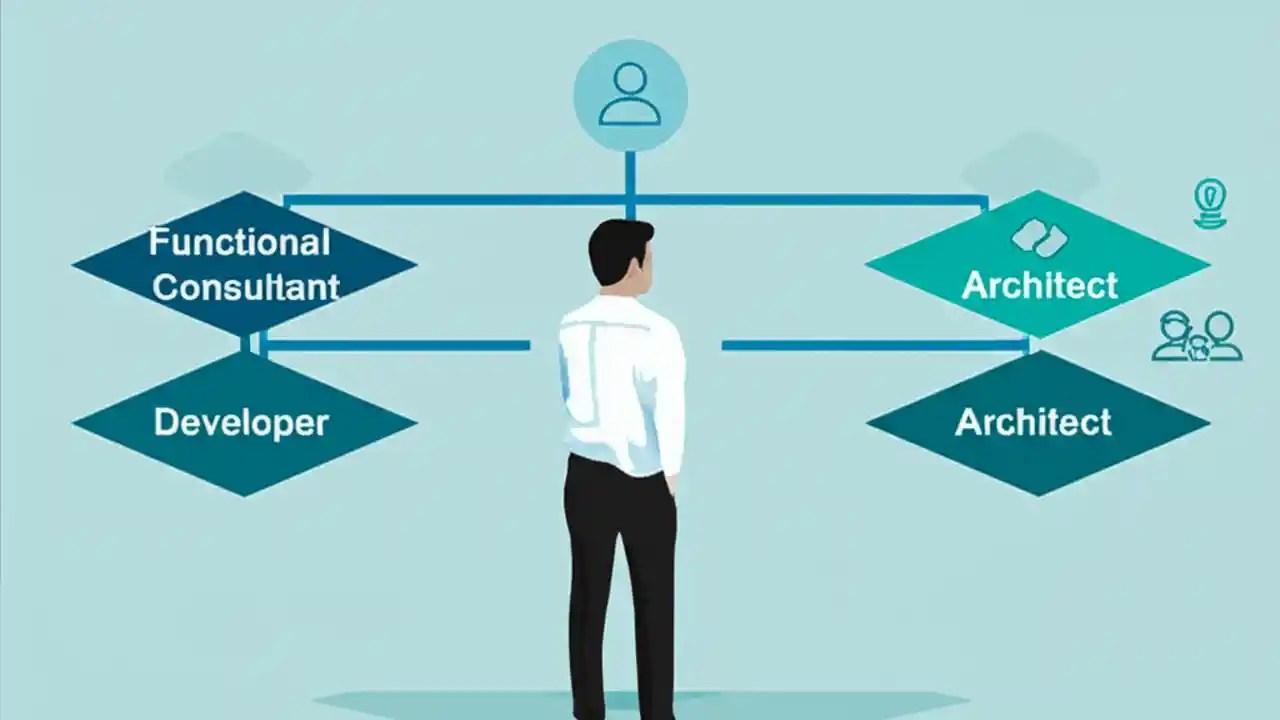 Functional Consultant

Developer

Architect

Architect