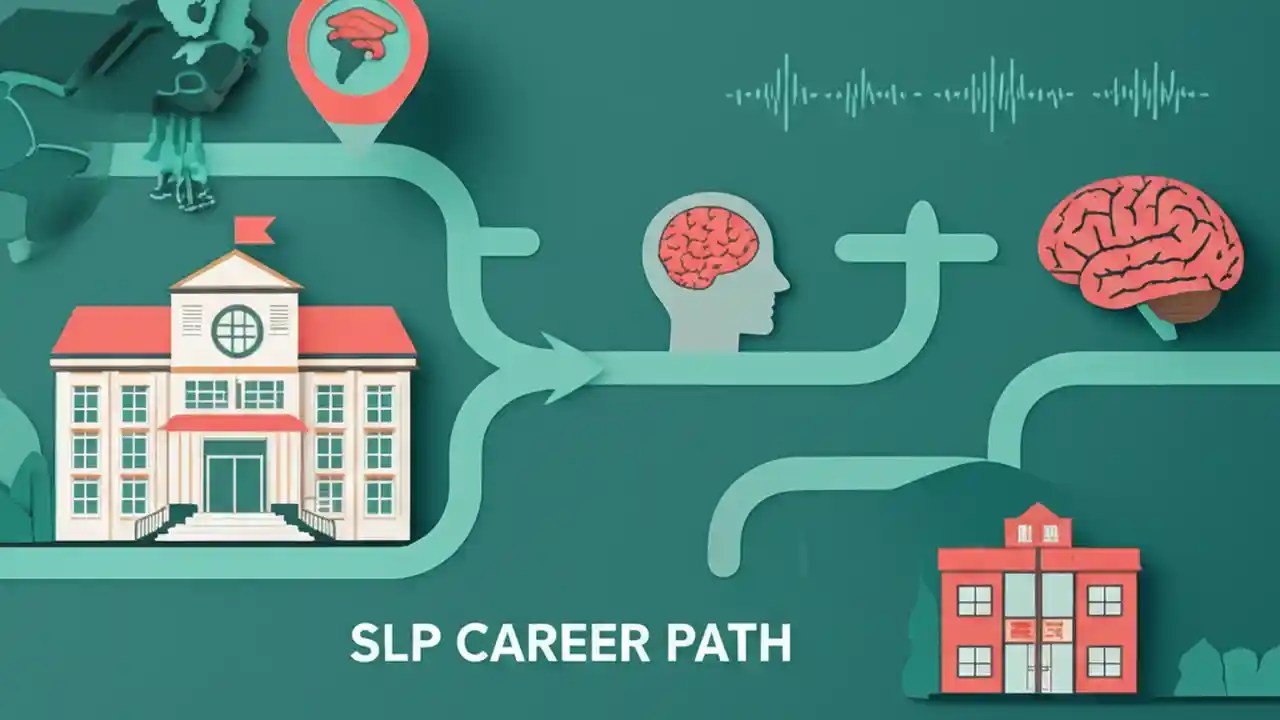 SLP CAREER PATH