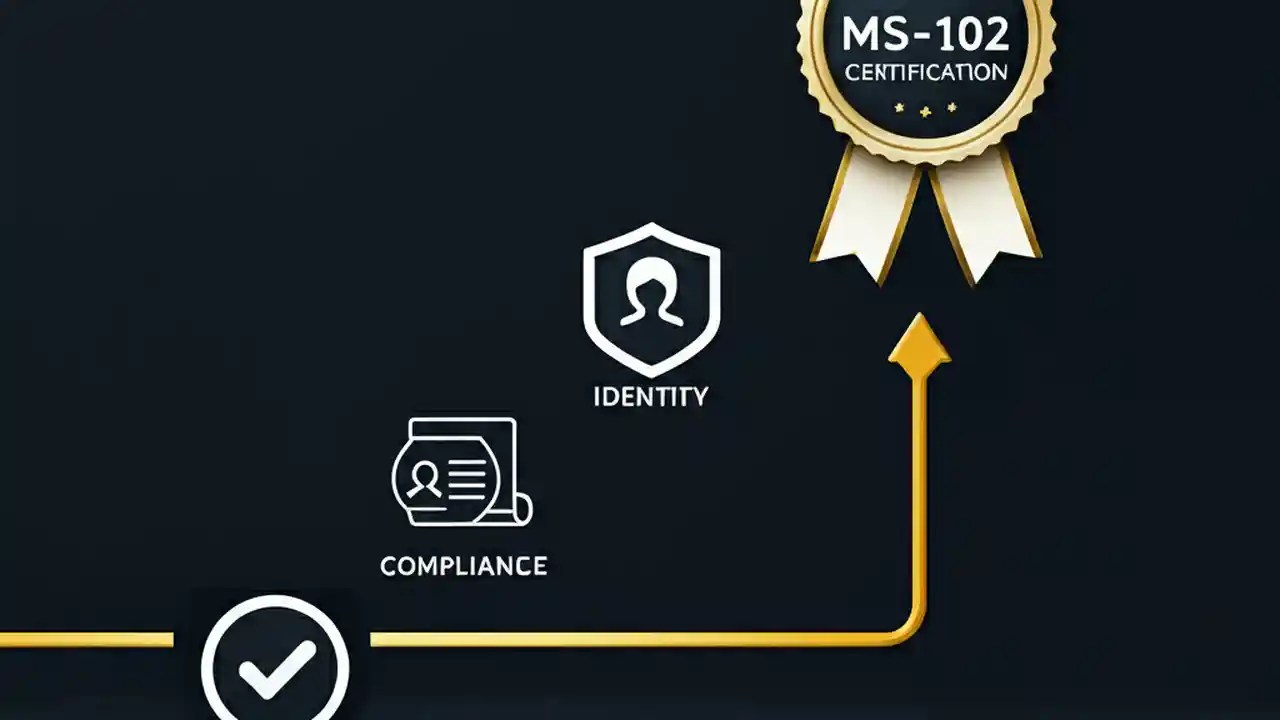 MS-102
CERTIFICATION

IDENTITY

COMPLIANCE