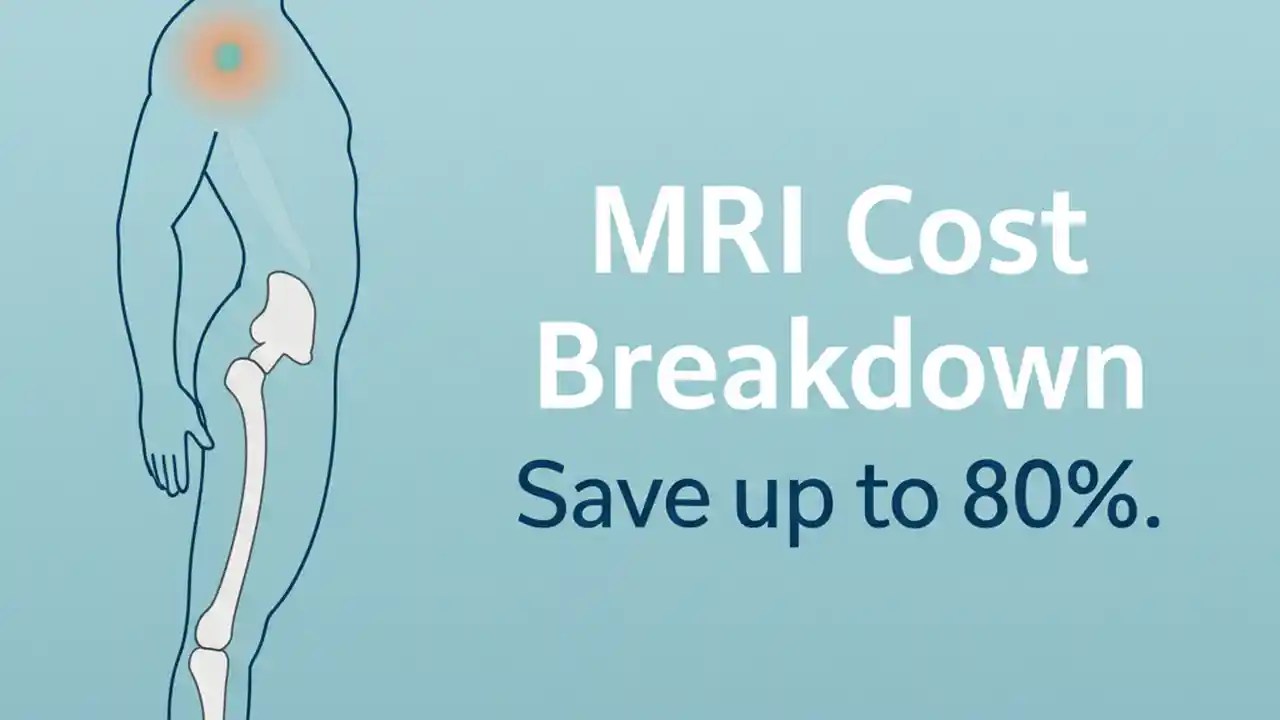 MRI Cost Breakdown

Save up to 80%.