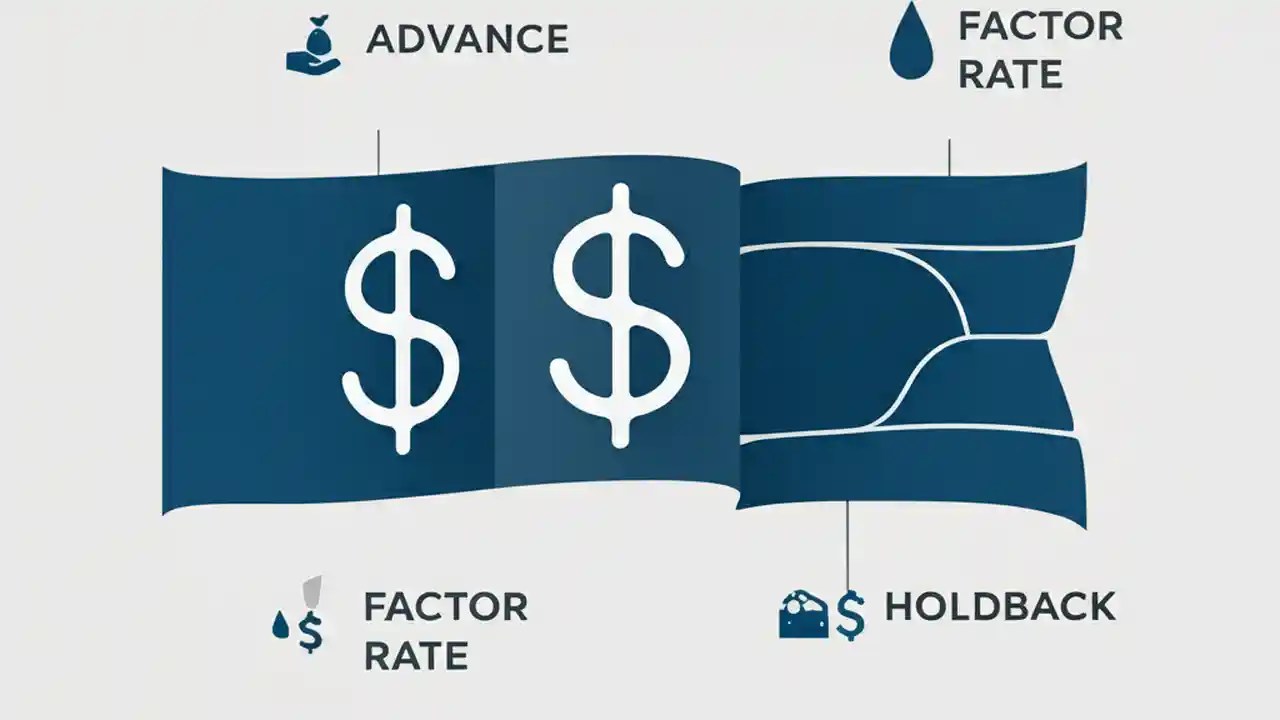 ADVANCE

FACTOR RATE

$ $

FACTOR RATE

HOLDBACK