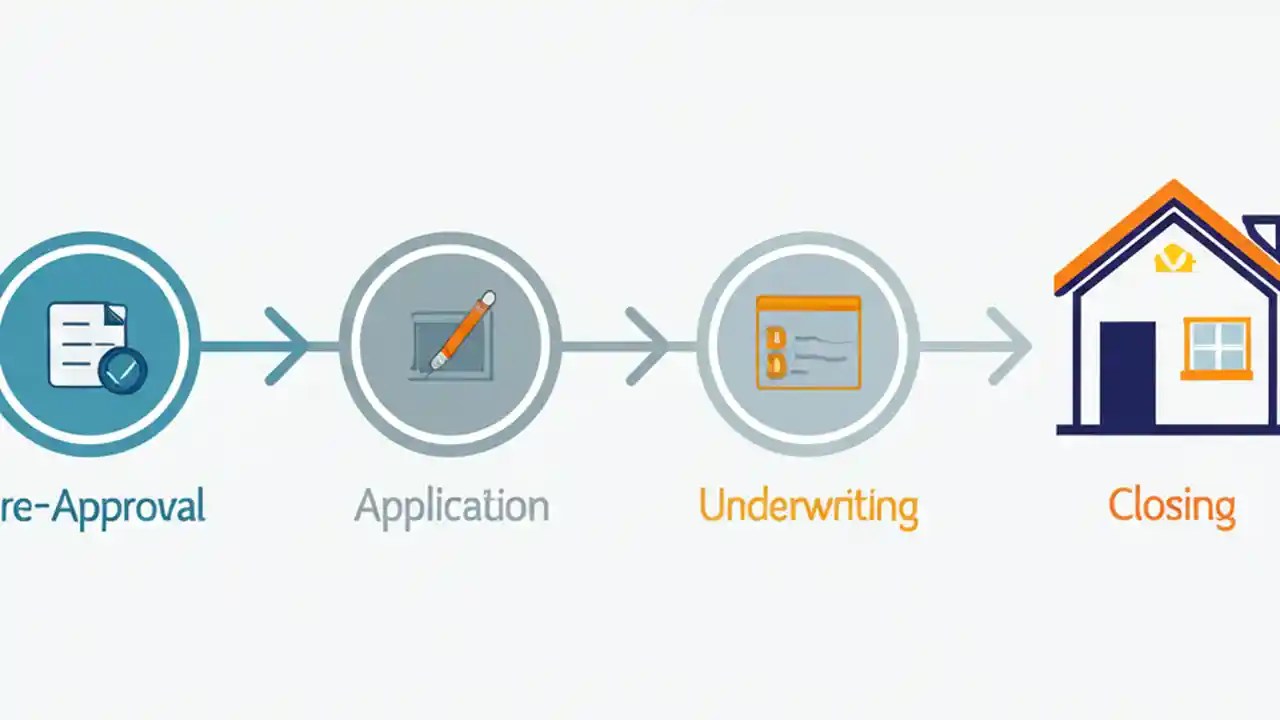 re-Approval

Application

Underwriting

Closing