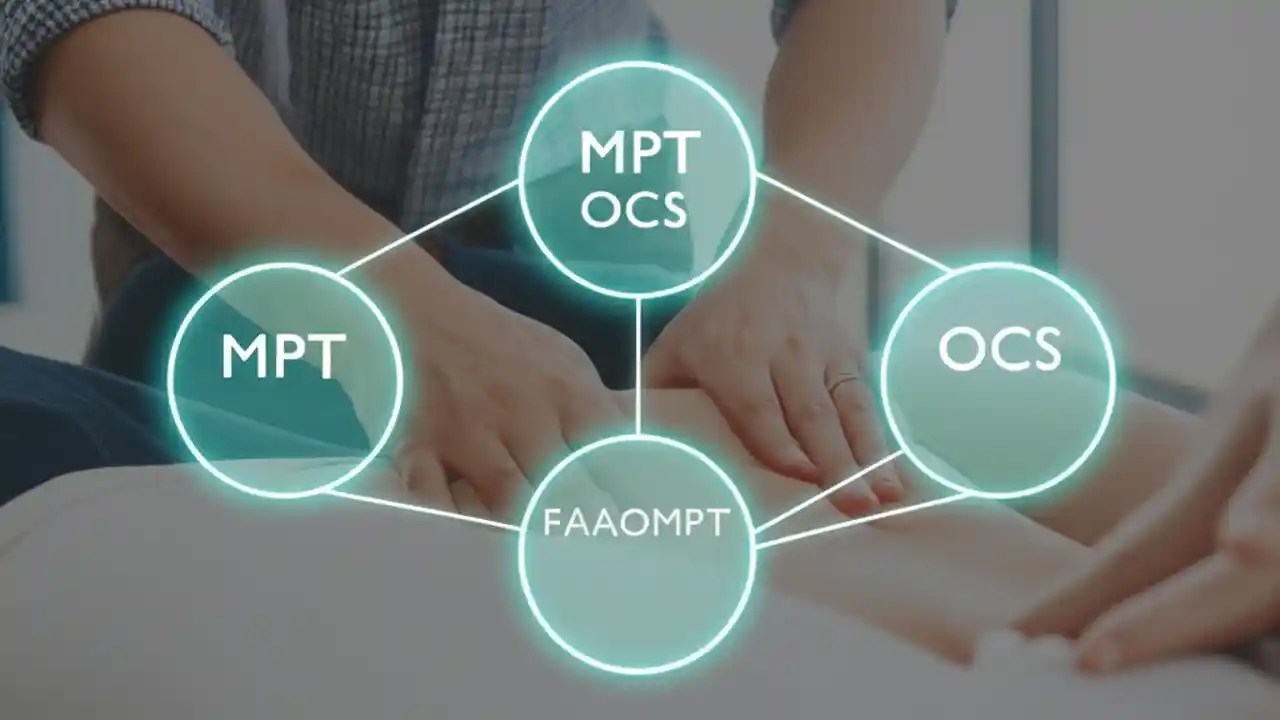 MPT
OCS

MPT

OCS

FAAOMPT