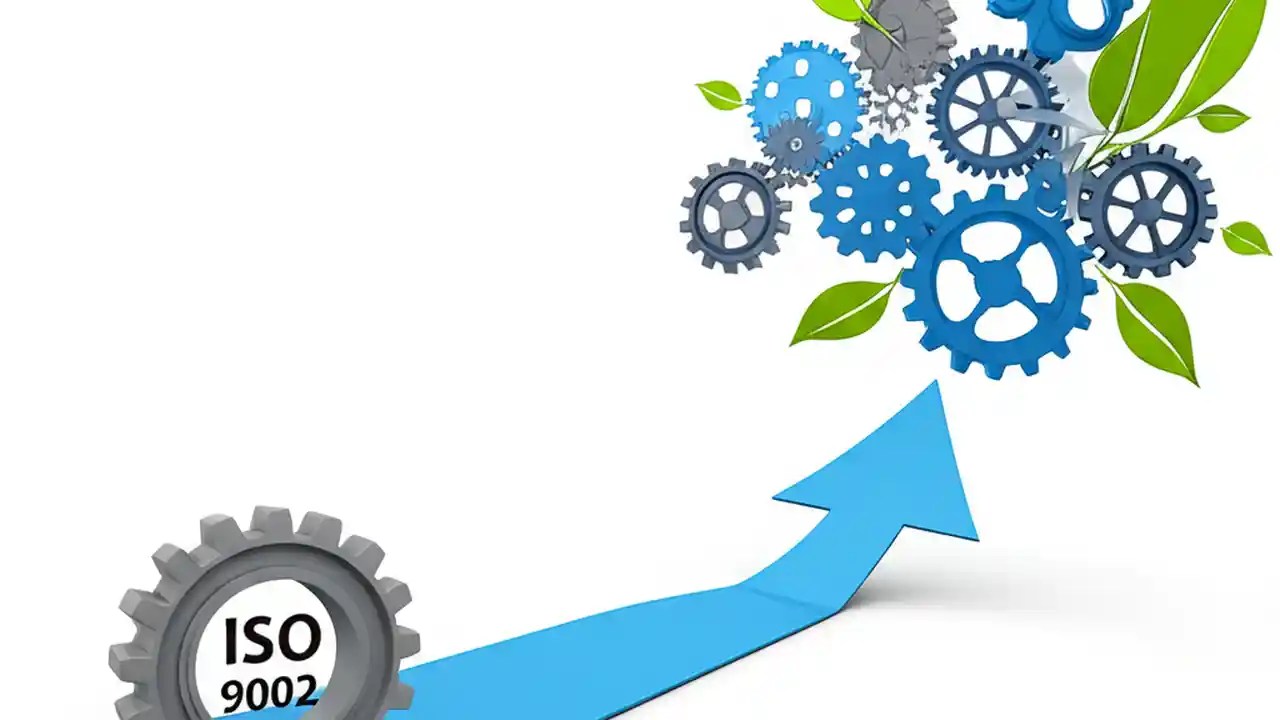 ISO 9002