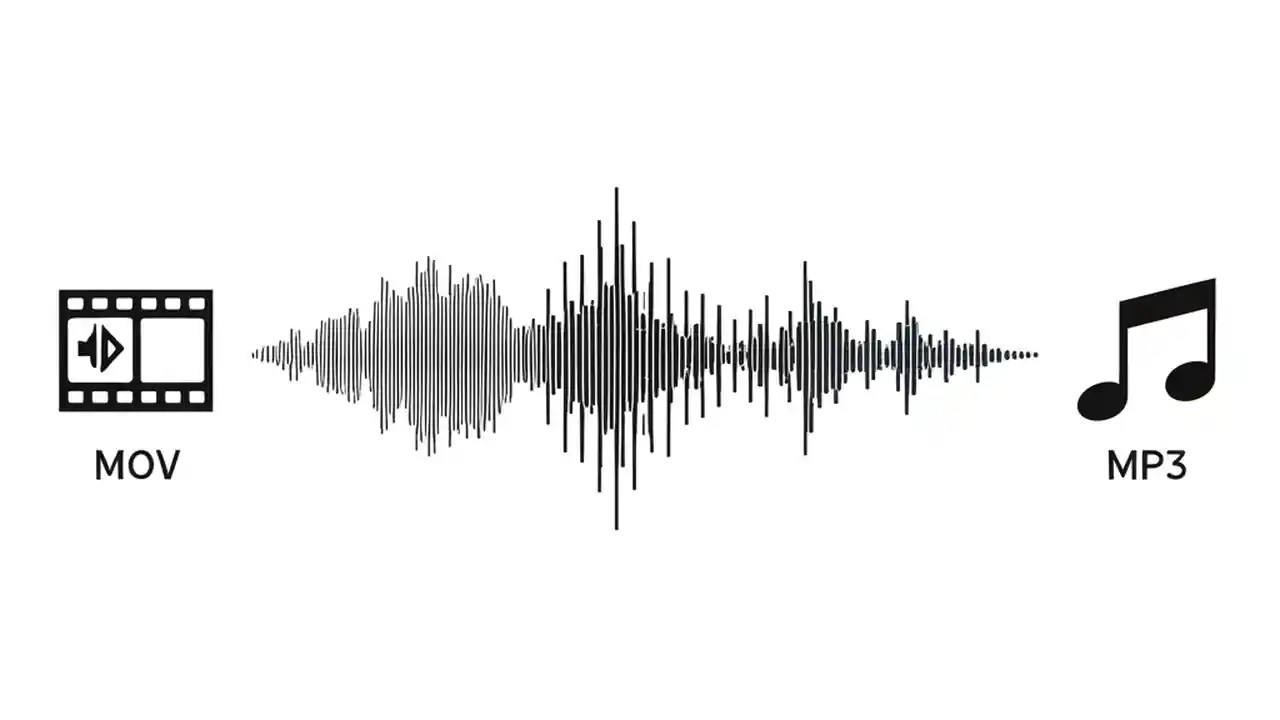 MOV

MP3