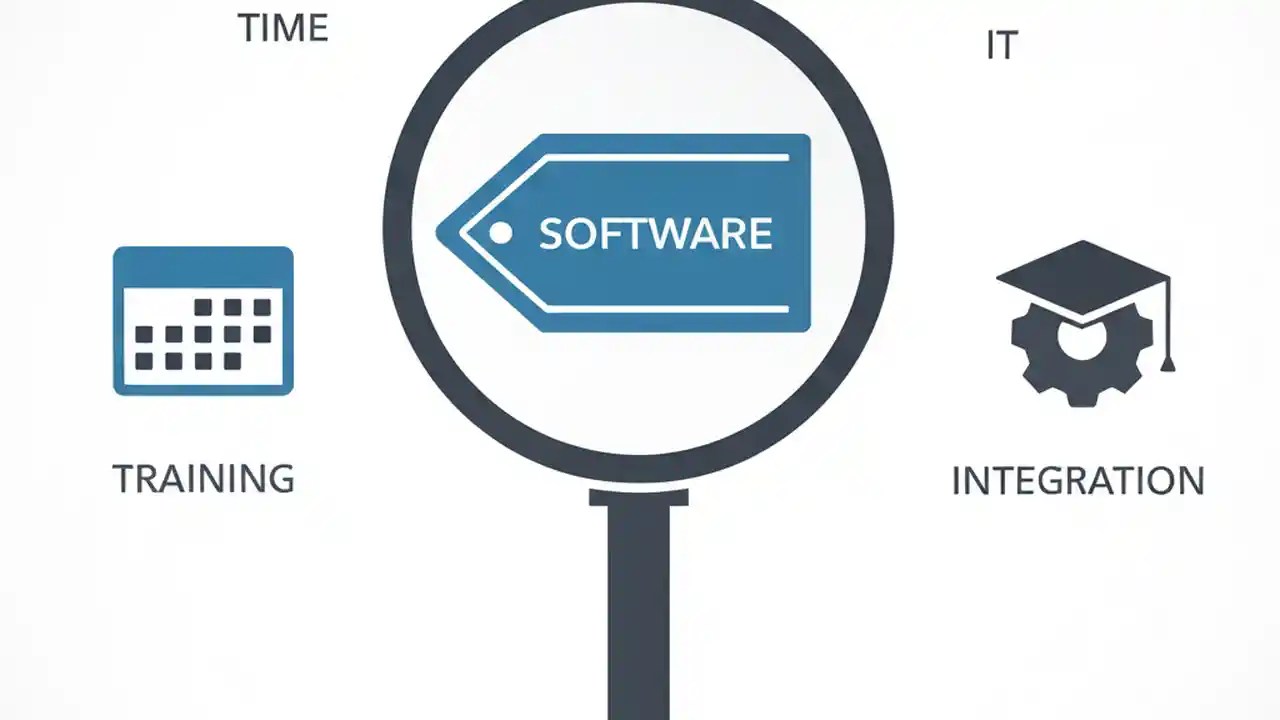 TIME

IT

SOFTWARE

TRAINING

INTEGRATION