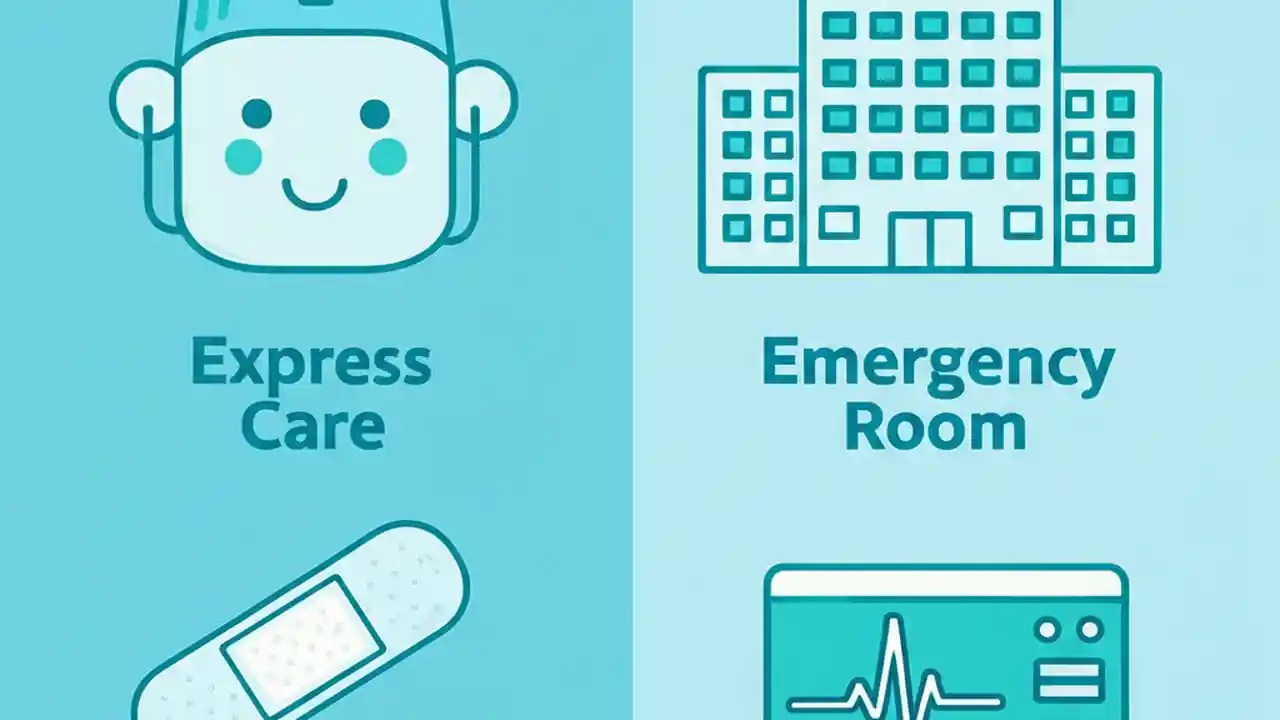 Express Care

Emergency Room