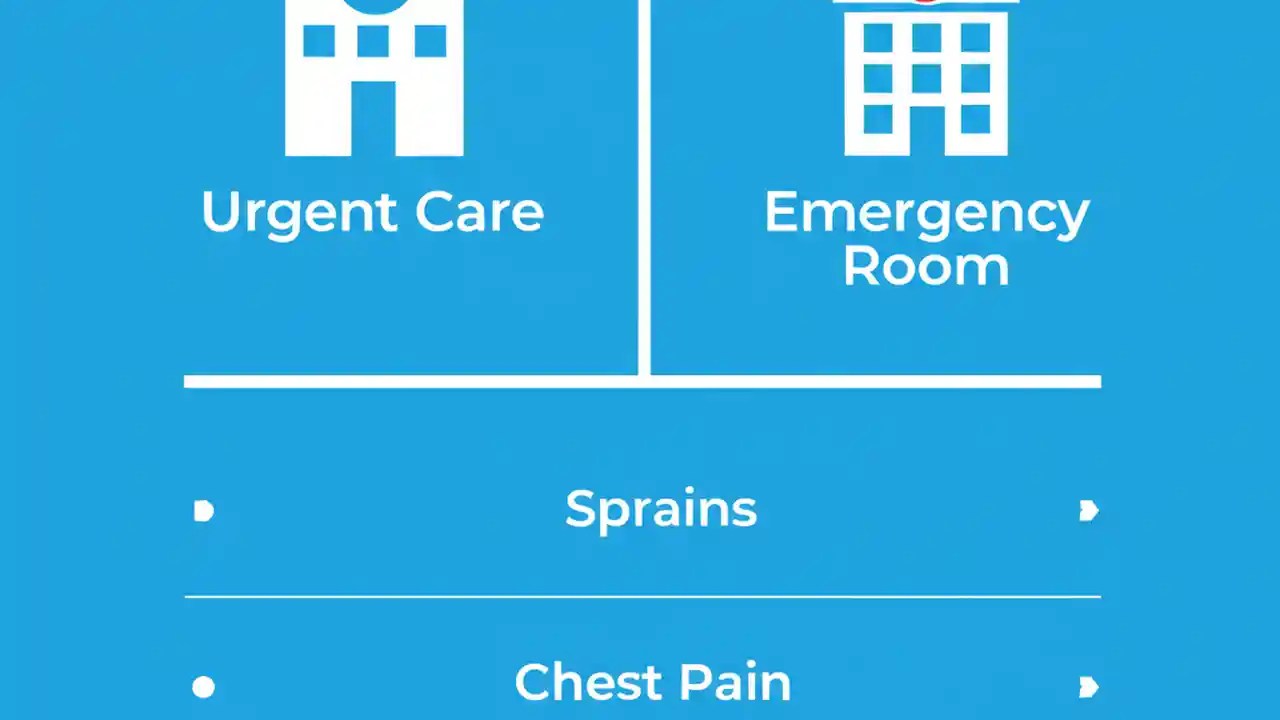 Urgent Care

Emergency Room

Sprains

Chest Pain