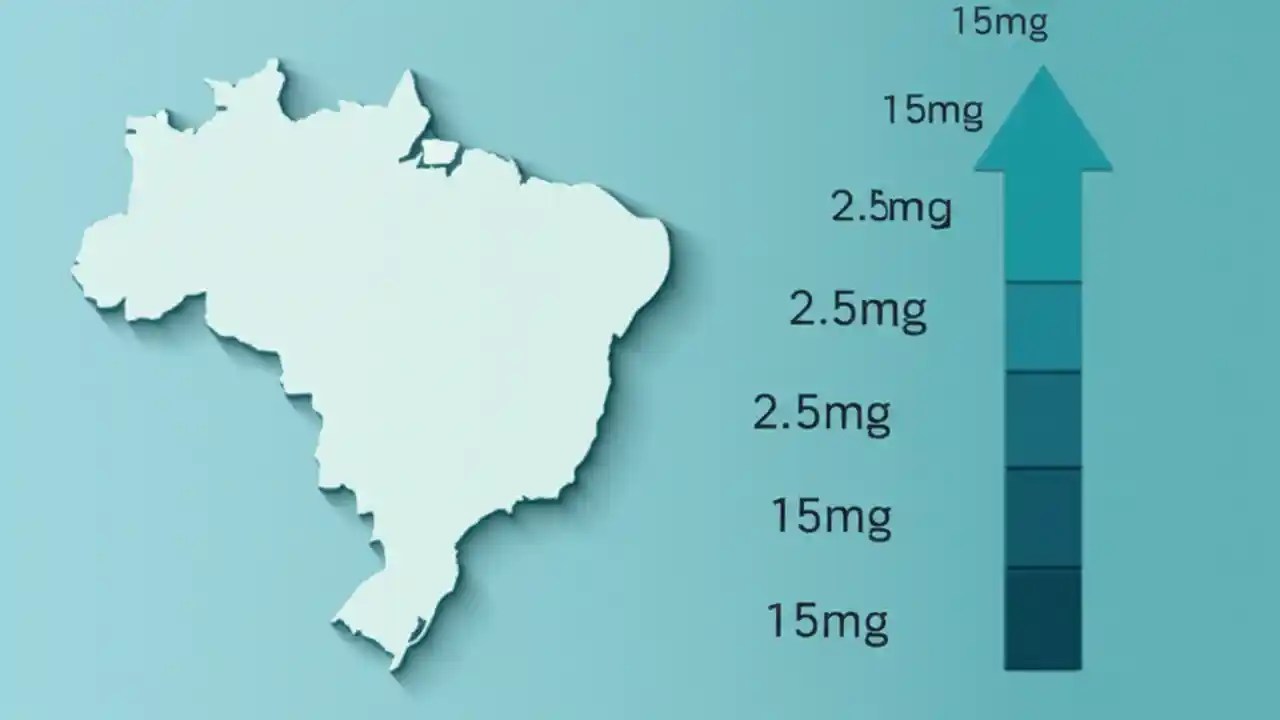 15mg

15mg

2.5mg

2.5mg

2.5mg

15mg

15mg