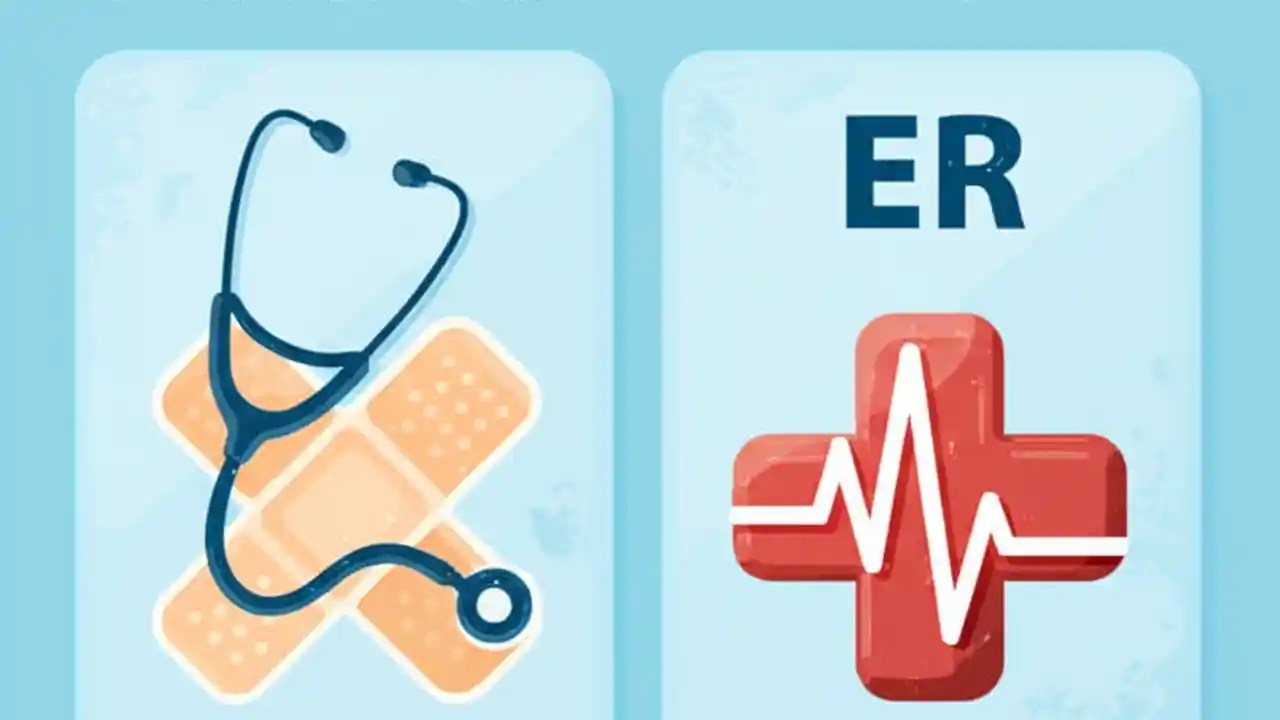 ER