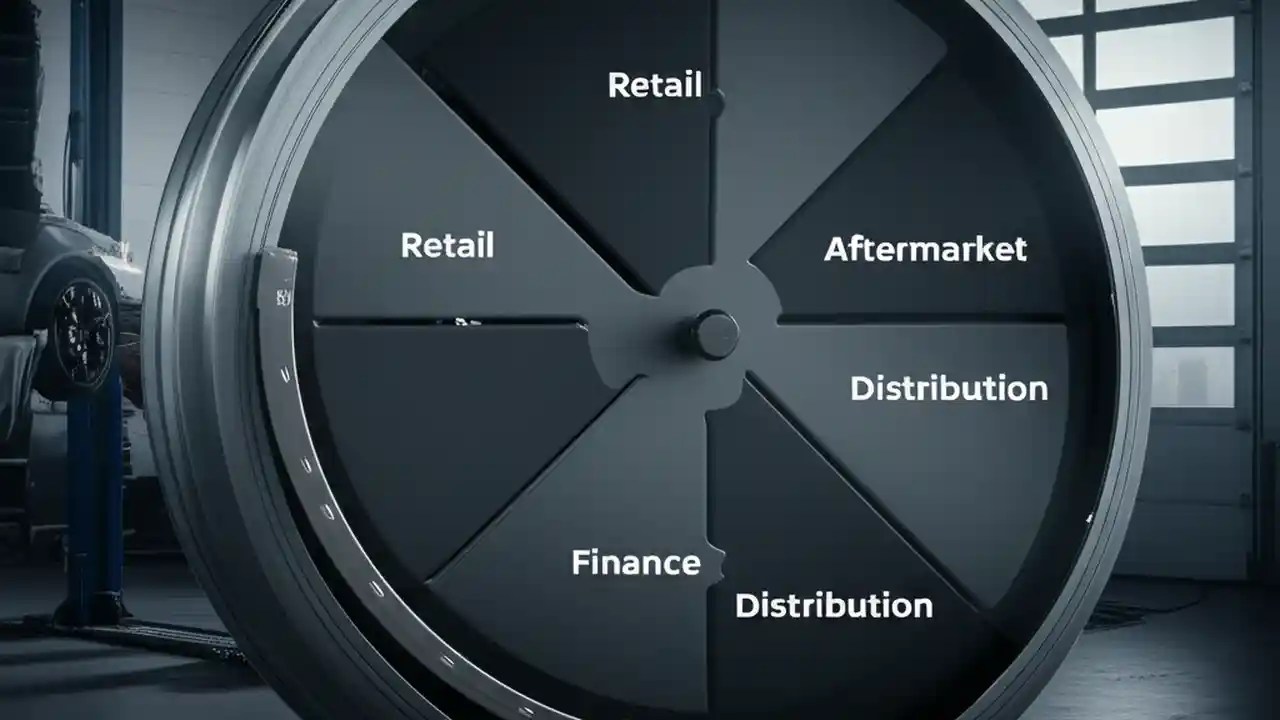 Retail

Retail

Aftermarket

Distribution

Finance

Distribution