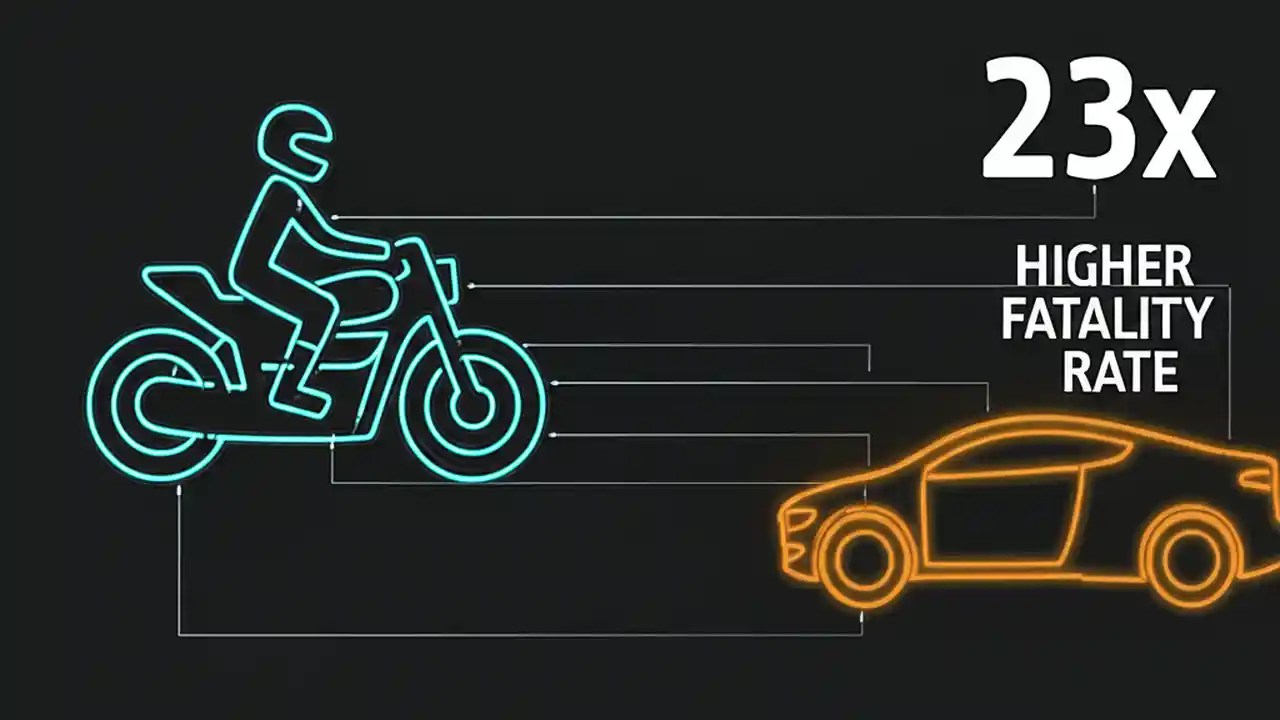 23x

HIGHER FATALITY RATE