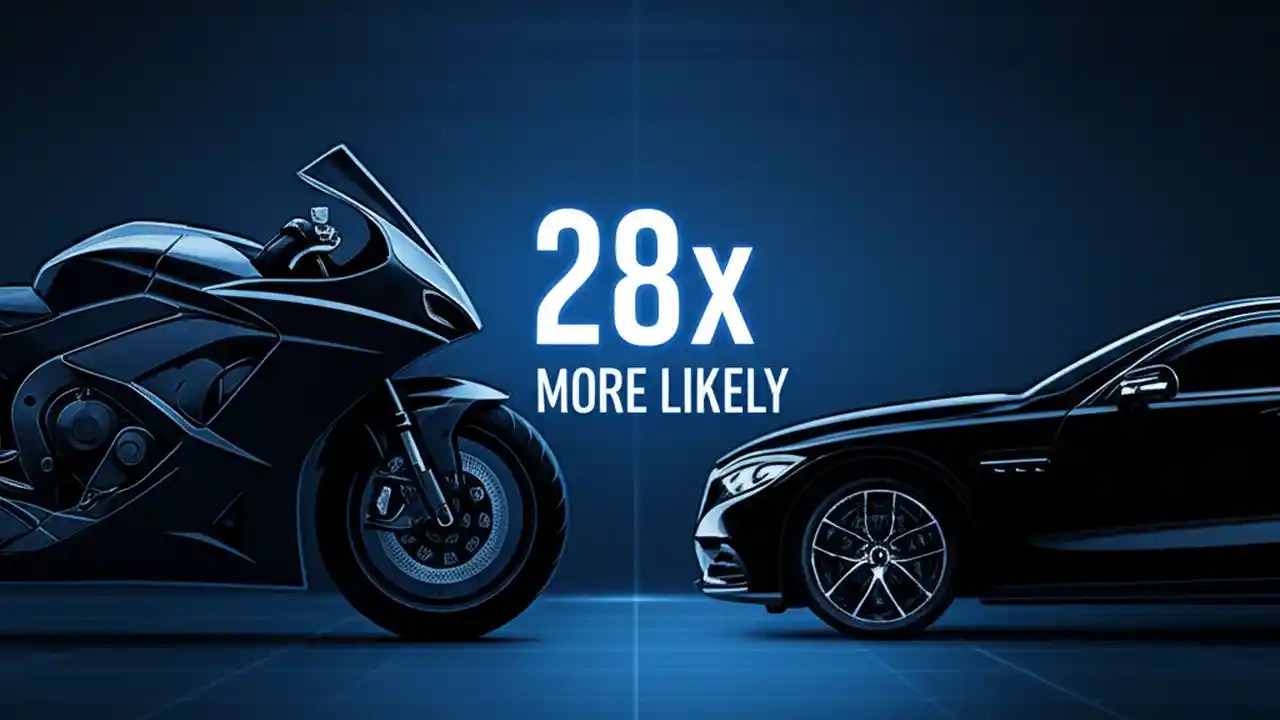 28x
MORE LIKELY