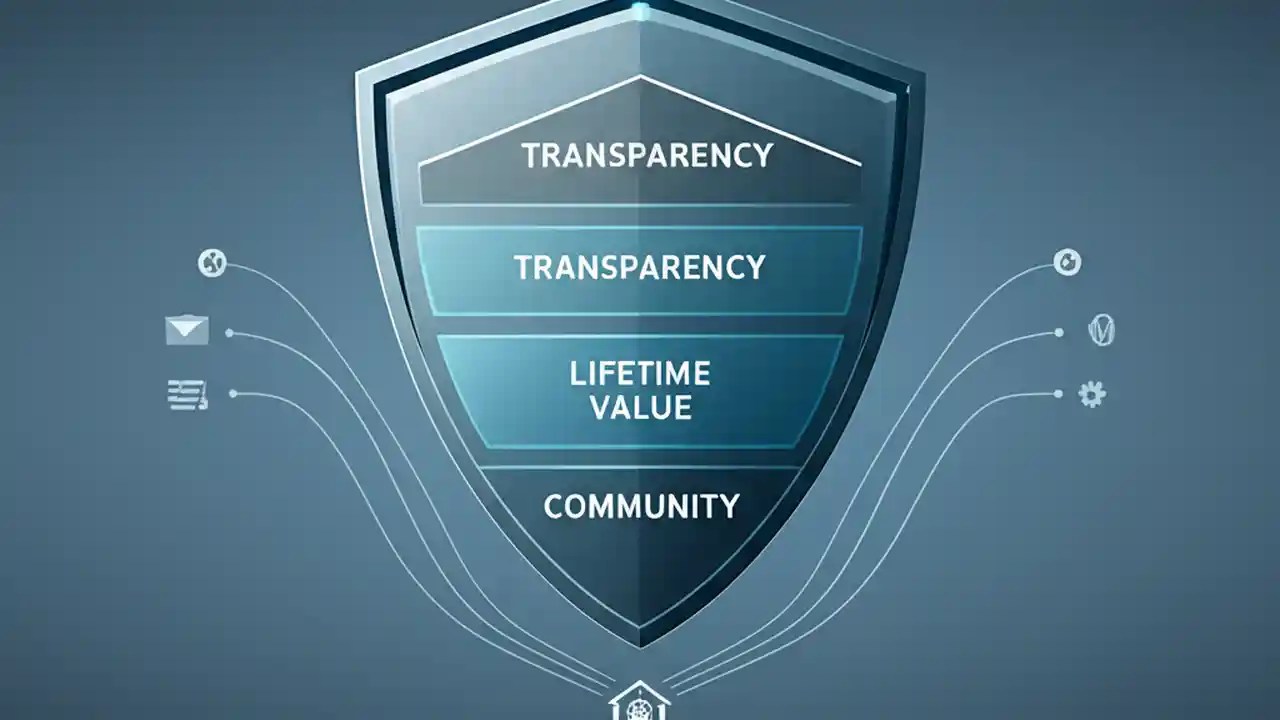 TRANSPARENCY

TRANSPARENCY

LIFETIME VALUE

COMMUNITY