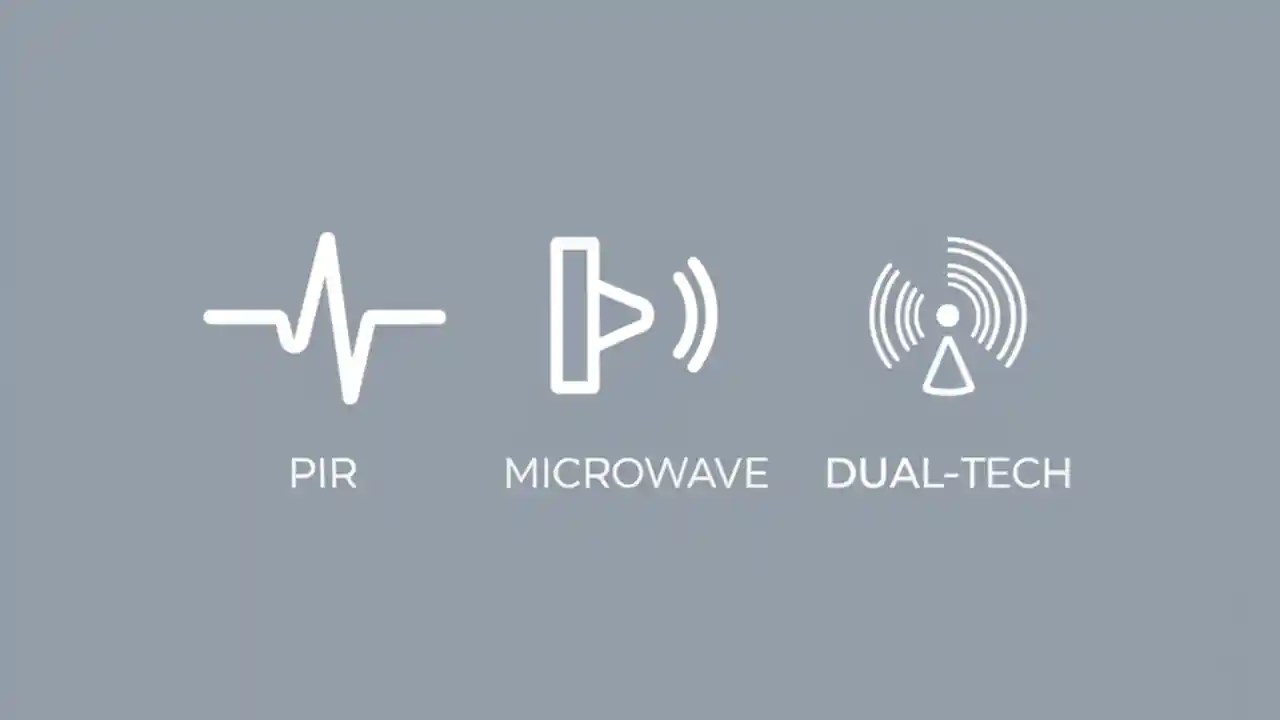 PIR

MICROWAVE

DUAL-TECH