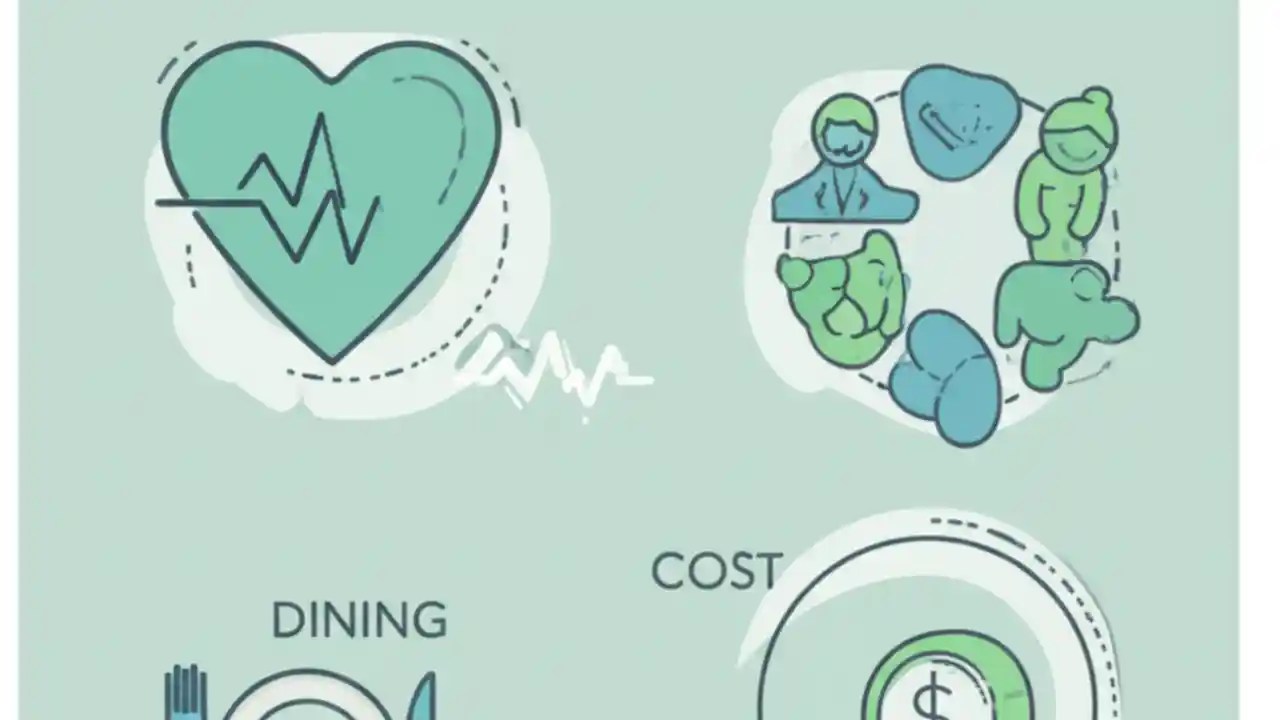 COST

DINING

$