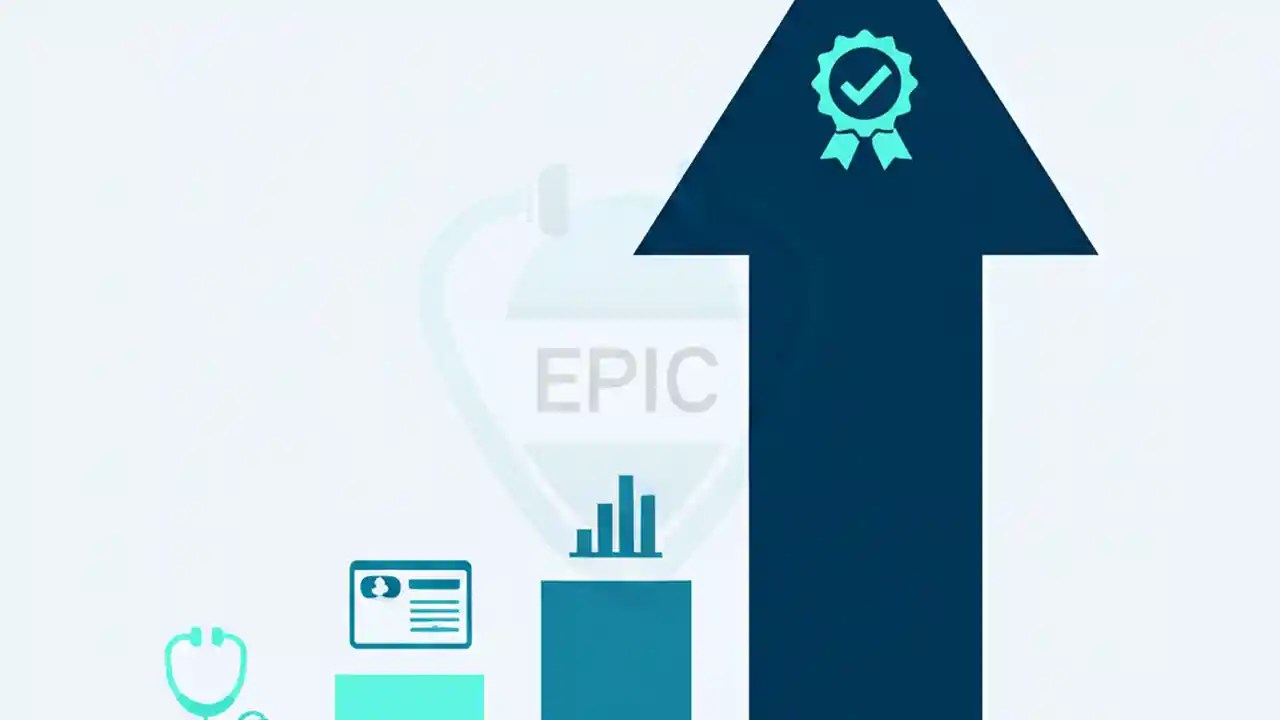 EPIC