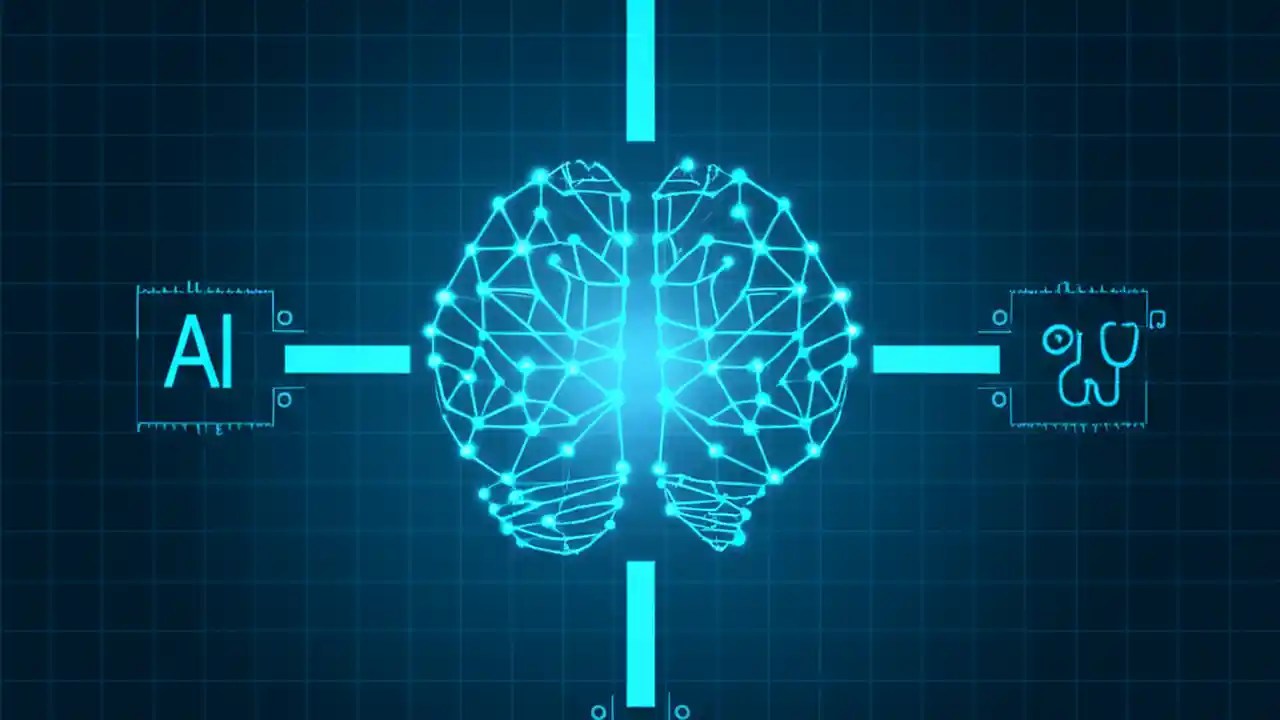 AI