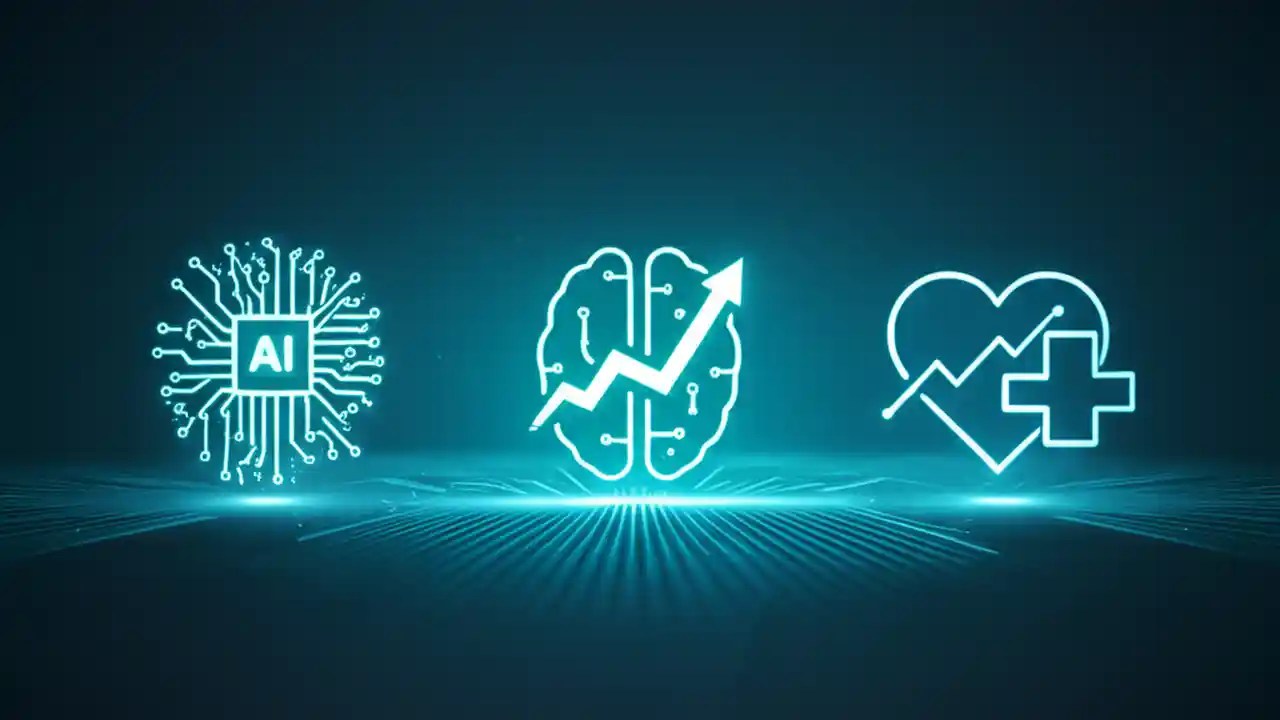 AI