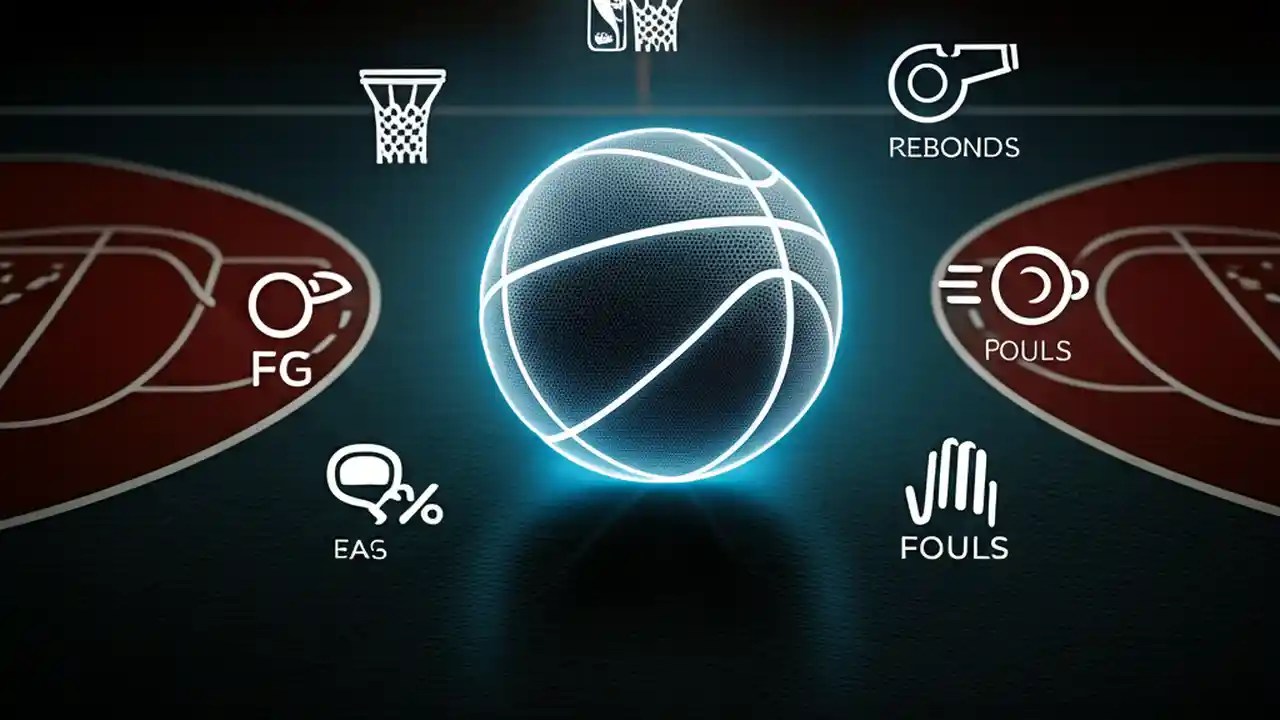 REBONDS

FG

POULS

EAS

FOULS