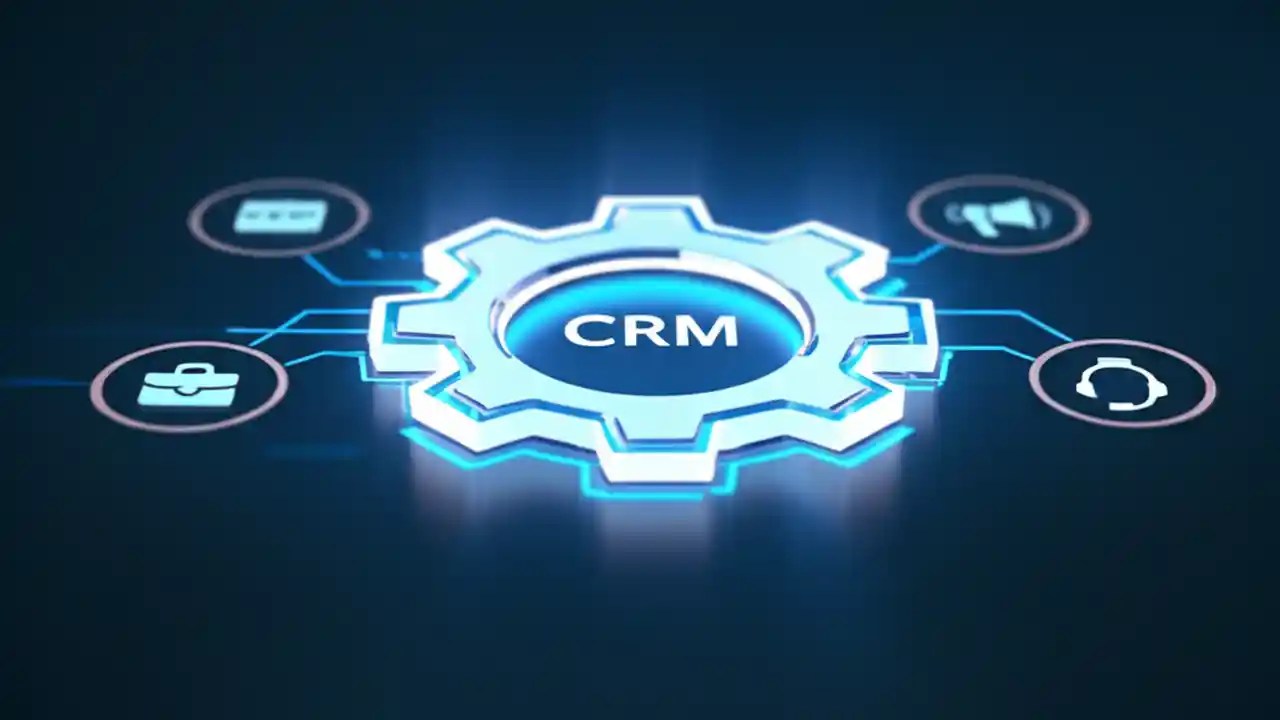 CRM