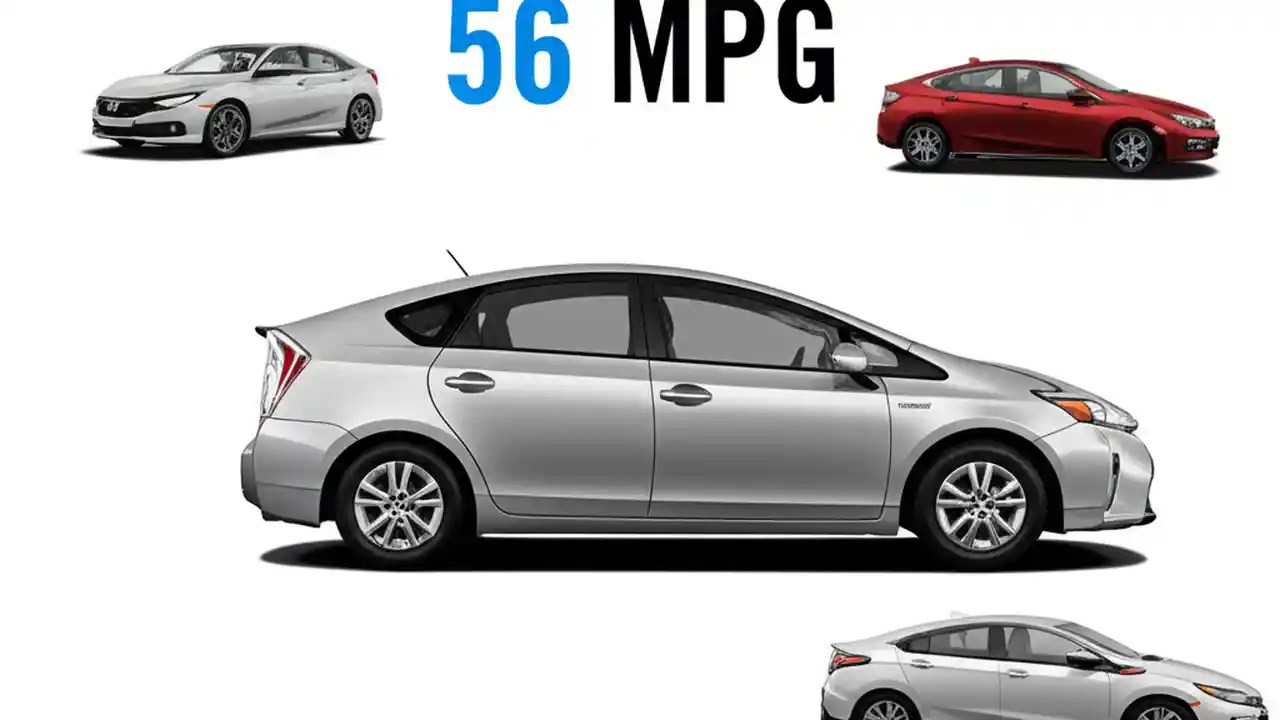 56 MPG