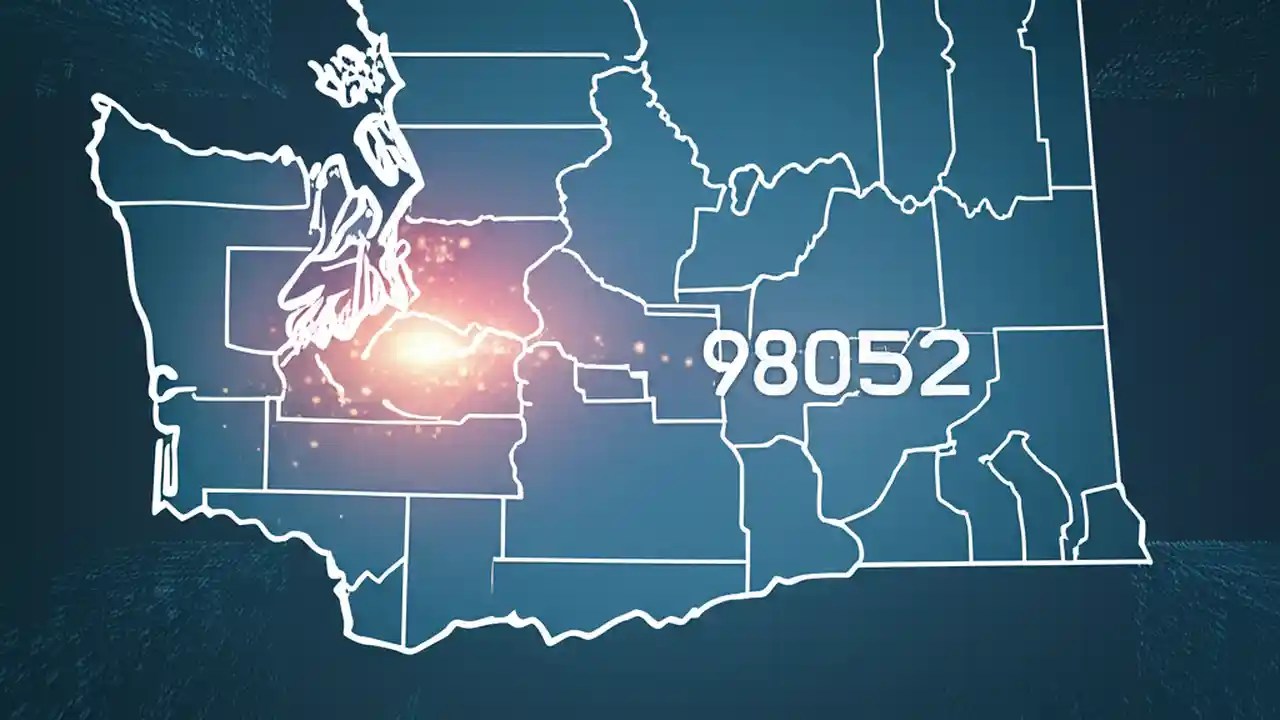 98052