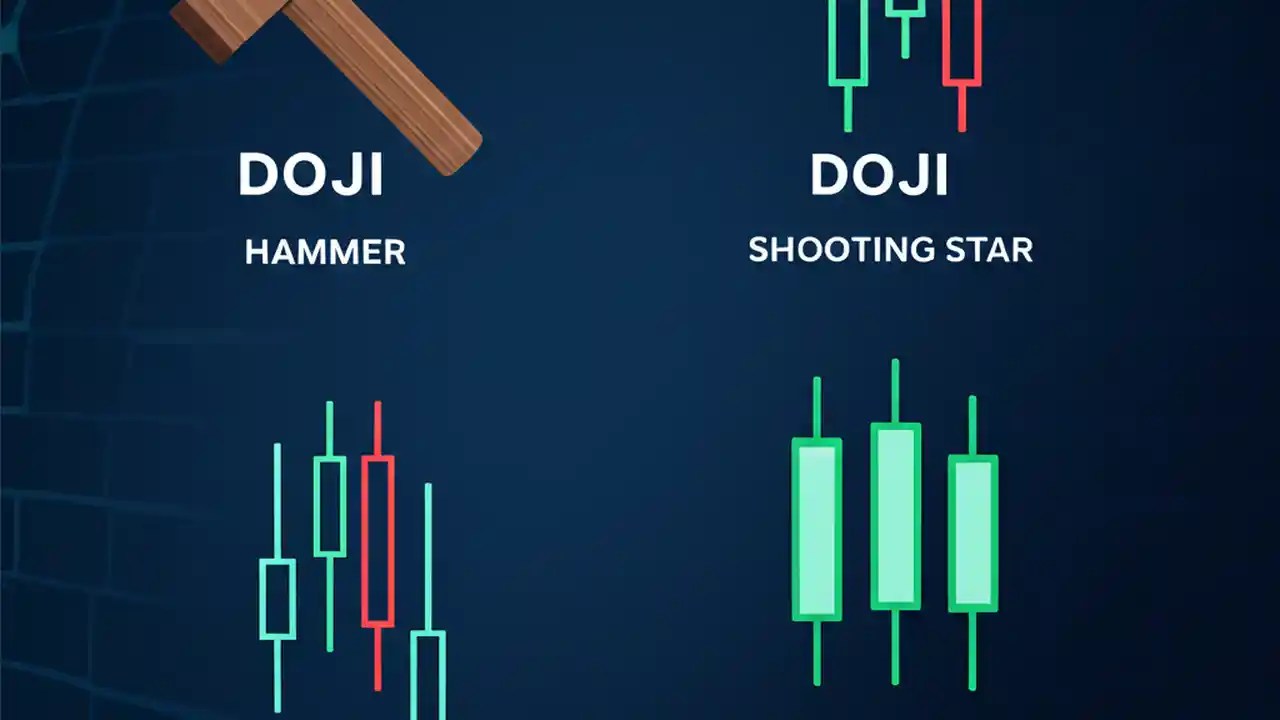 DOJI

HAMMER

DOJI

SHOOTING STAR