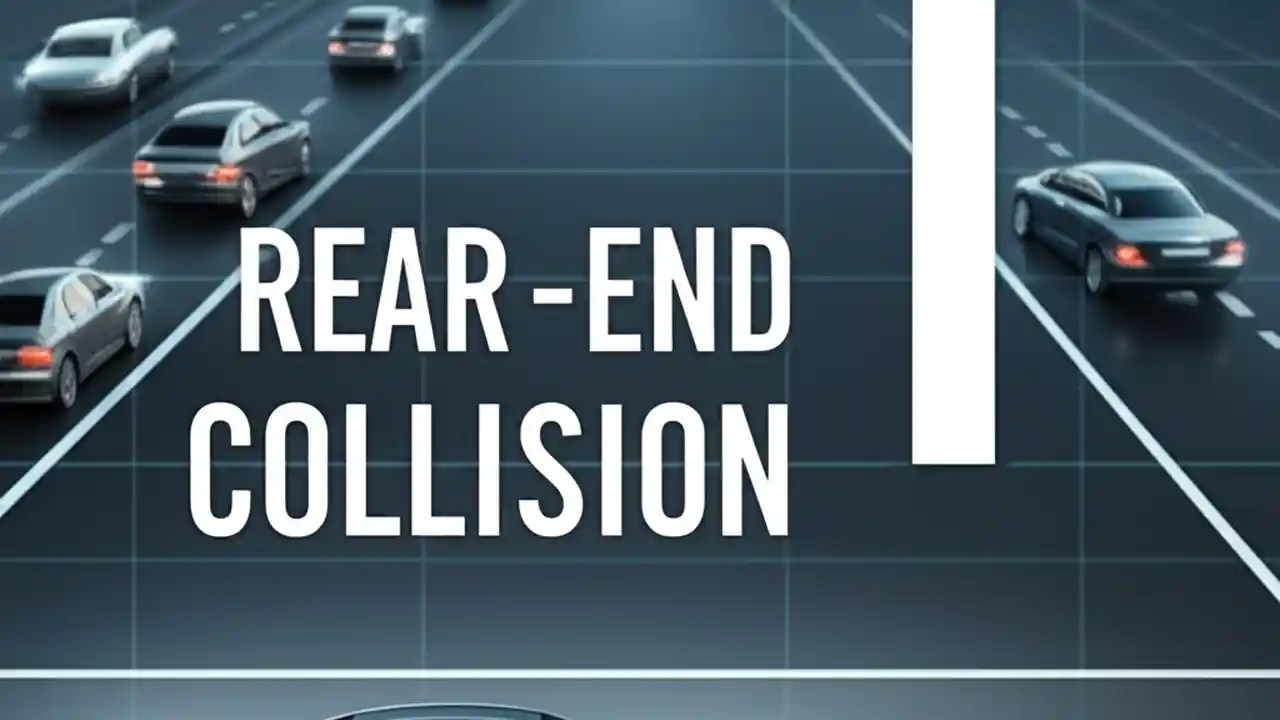 REAR-END
COLLISION